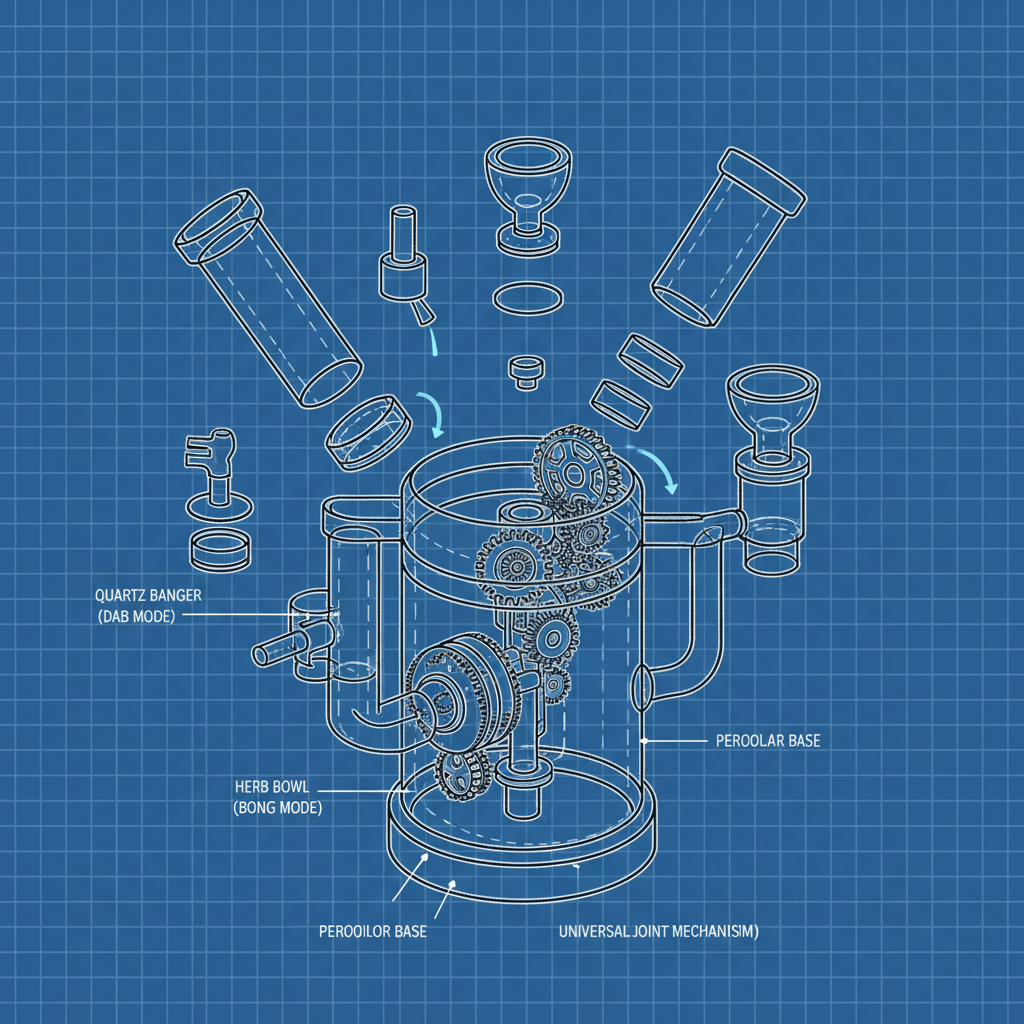 QUARTZ BANGER
(DAB MODE)

PEROOLAR BASE

HERB BOWL
(BONG MODE)

PEROOILOR BASE

UNIVERSAL JOINT MECHANISIM)