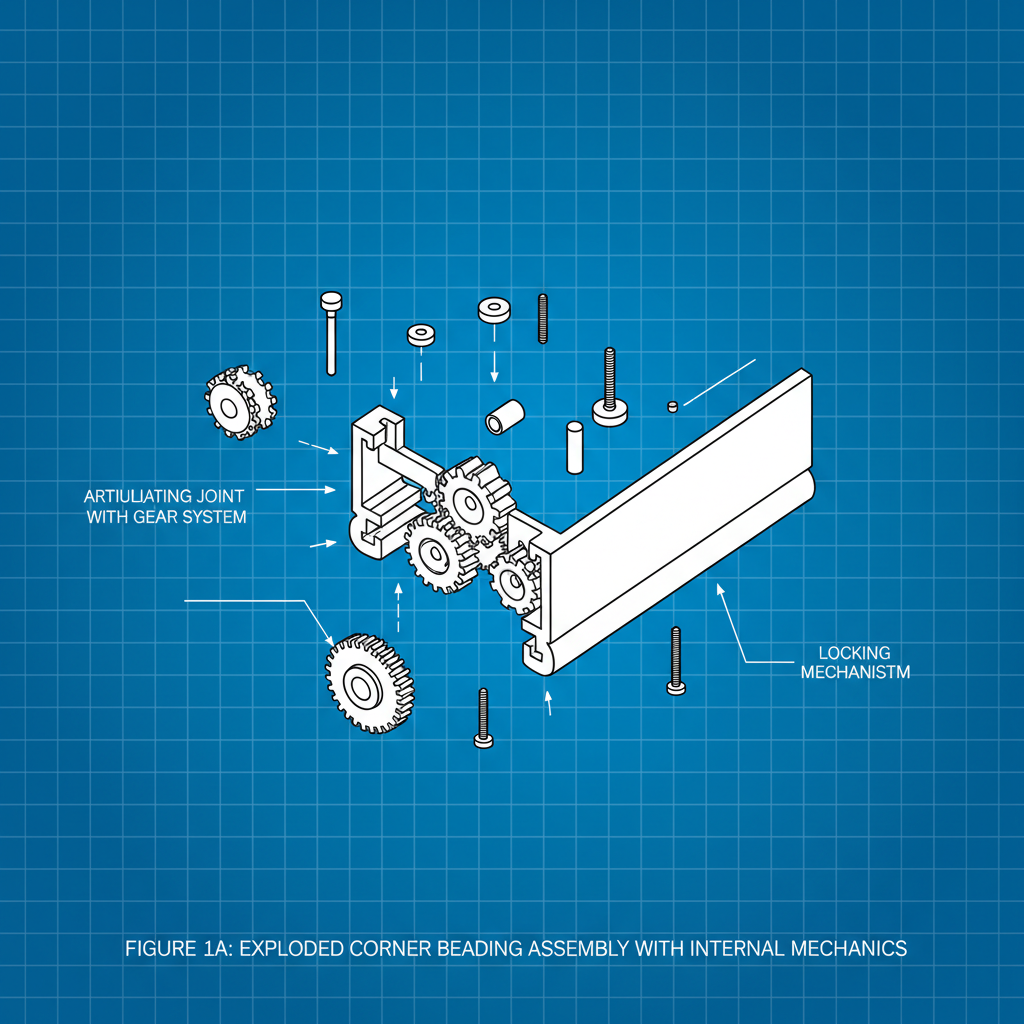 ARTIULIATING JOINT
WITH GEAR SYSTEM

LOCKING
MECHANISTM

FIGURE 1A: EXPLODED CORNER BEADING ASSEMBLY WITH INTERNAL MECHANICS