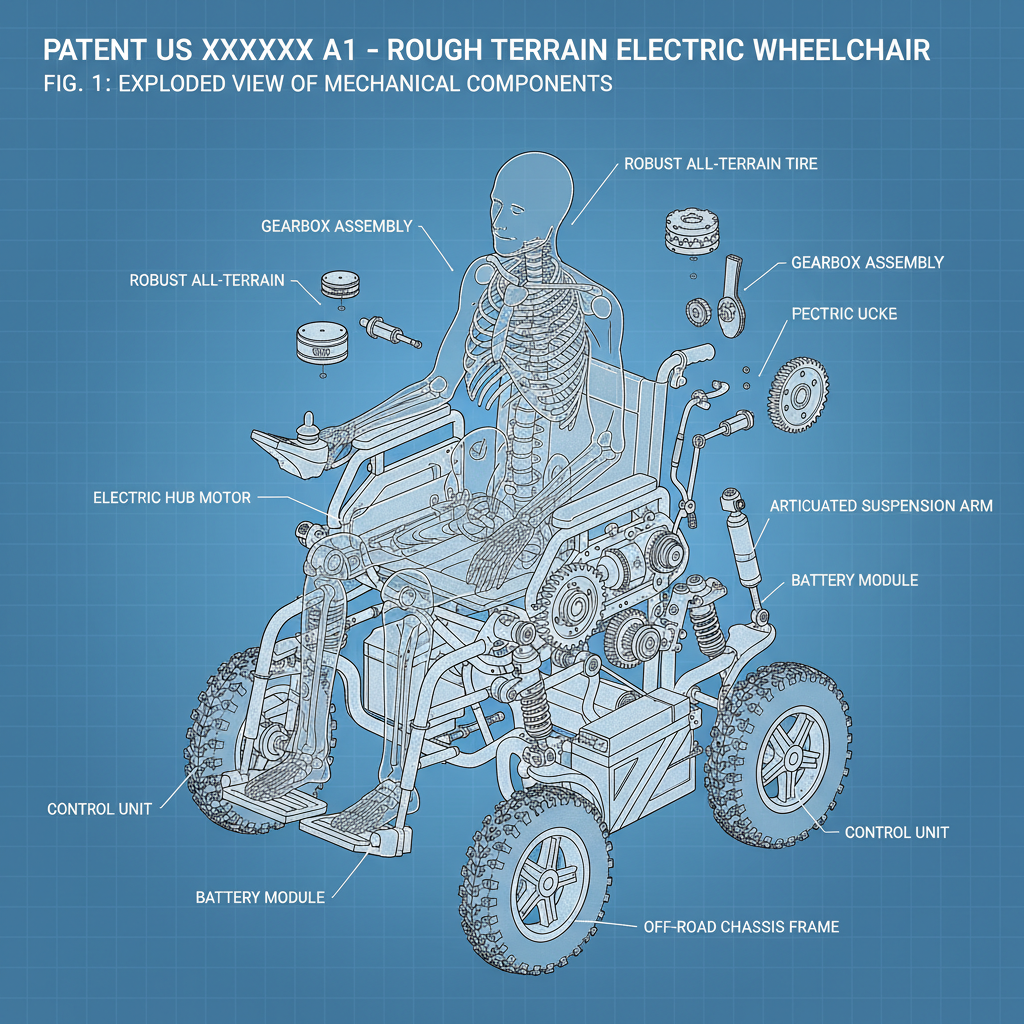 PATENT US XXXXXX A1 - ROUGH TERRAIN ELECTRIC WHEELCHAIR
FIG. 1: EXPLODED VIEW OF MECHANICAL COMPONENTS

ROBUST ALL-TERRAIN TIRE
GEARBOX ASSEMBLY
ROBUST ALL-TERRAIN
GEARBOX ASSEMBLY
PECTRIC UCKE
ELECTRIC HUB MOTOR
ARTICUATED SUSPENSION ARM
BATTERY MODULE
CONTROL UNIT
CONTROL UNIT
BATTERY MODULE
OFF-ROAD CHASSIS FRAME