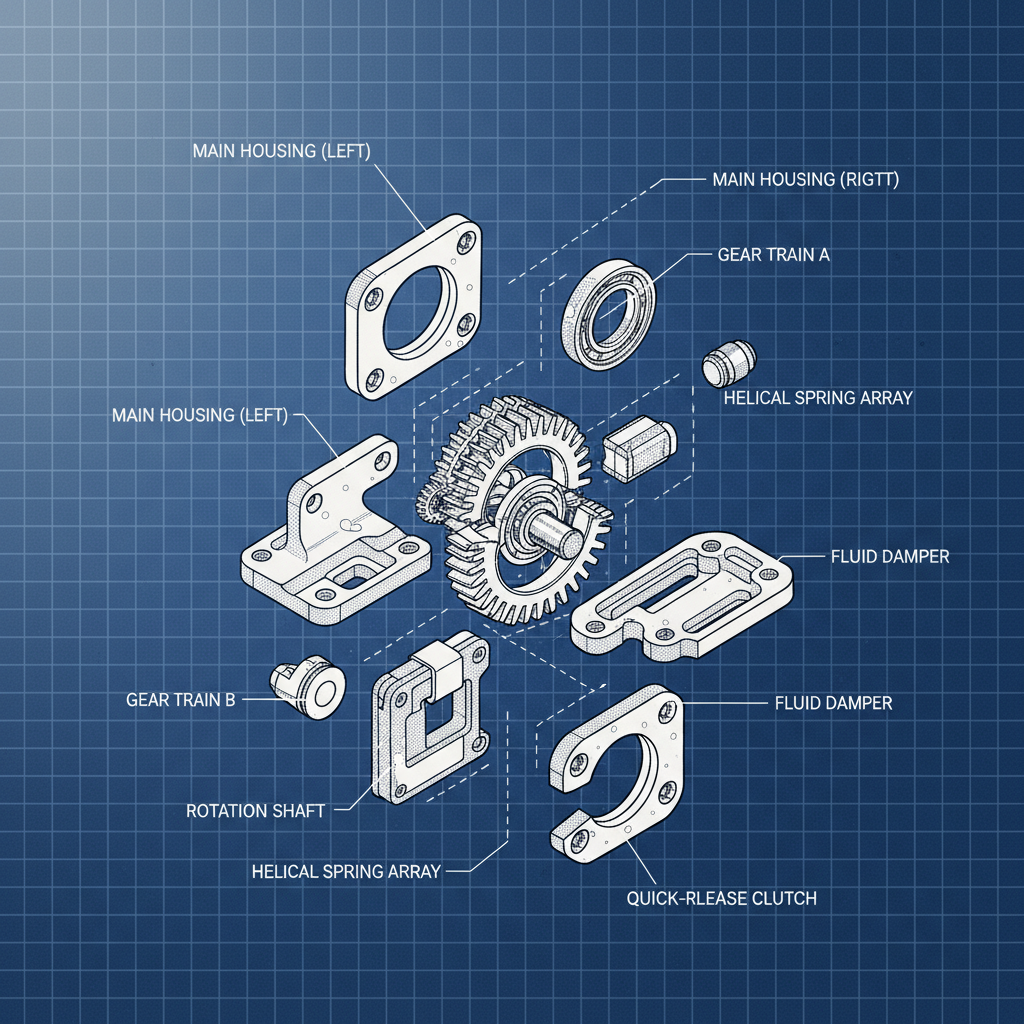 MAIN HOUSING (LEFT)

MAIN HOUSING (RIGTT)

GEAR TRAIN A

HELICAL SPRING ARRAY

MAIN HOUSING (LEFT)

FLUID DAMPER

GEAR TRAIN B

FLUID DAMPER

ROTATION SHAFT

HELICAL SPRING ARRAY

QUICK-RLEASE CLUTCH