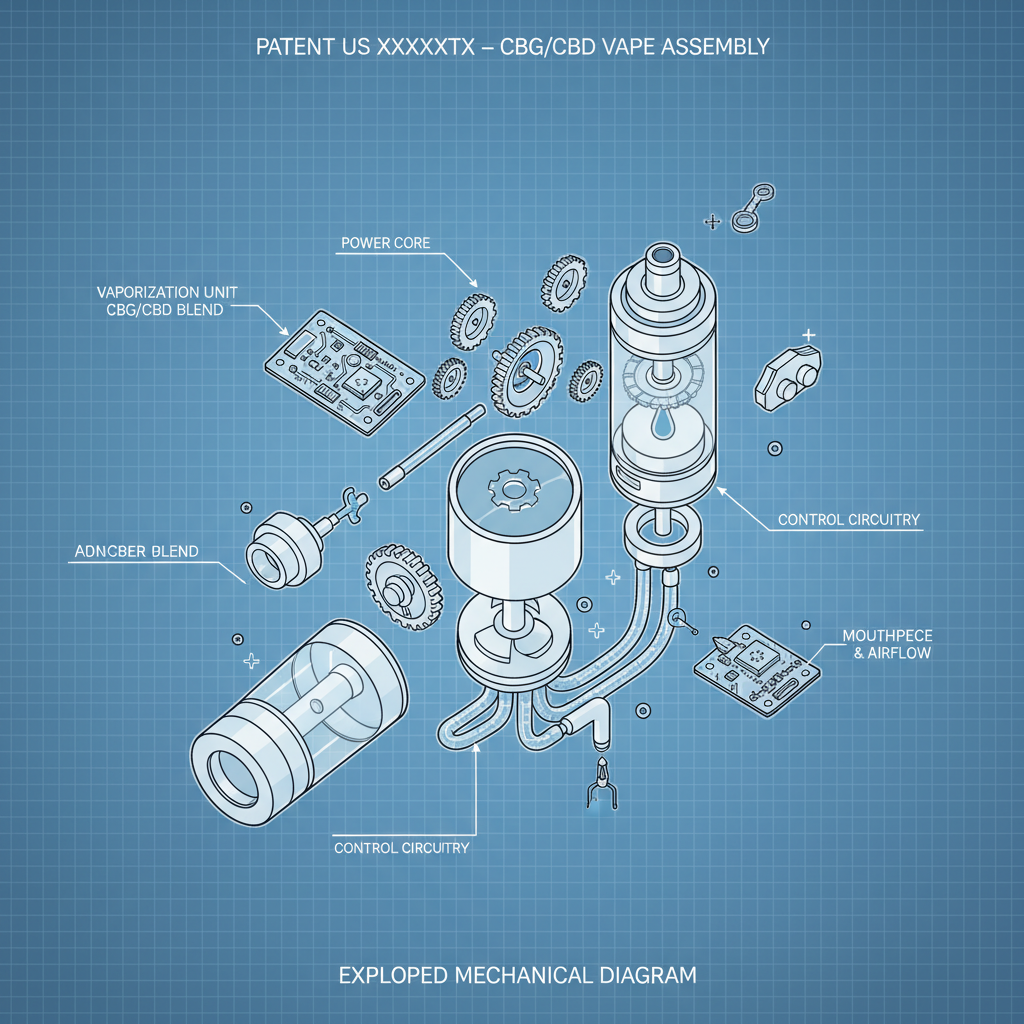 PATENT US XXXXXTX – CBG/CBD VAPE ASSEMBLY

POWER CORE

VAPORIZATION UNIT
CBG/CBD BLEND

CONTROL CIRCUITRY

ADNCBER BLEND

MOUTHPECE
& AIRFLOW

CONTROL CIRCUITRY

EXPLOPED MECHANICAL DIAGRAM