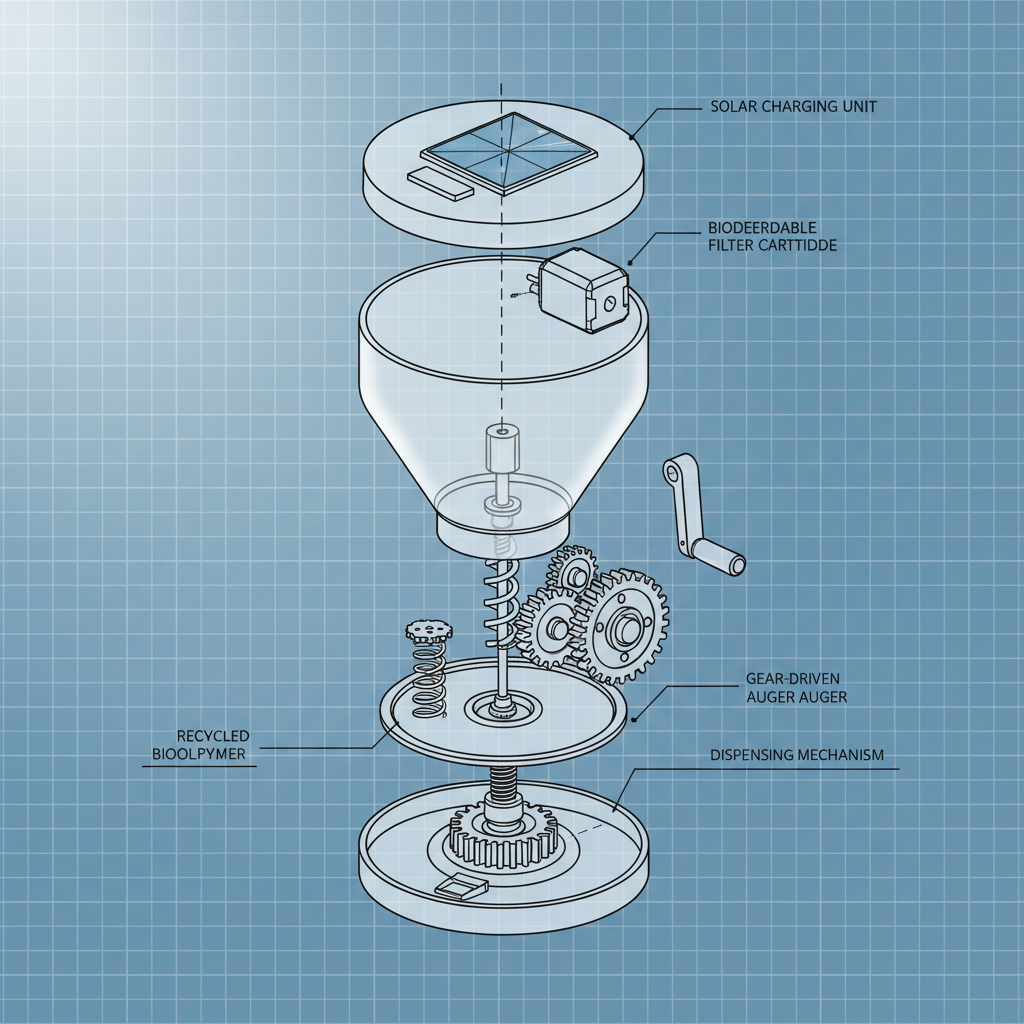 SOLAR CHARGING UNIT

BIODEERDABLE FILTER CARTTIDDE

GEAR-DRIVEN AUGER AUGER

RECYCLED BIOOLPYMER

DISPENSING MECHANISM