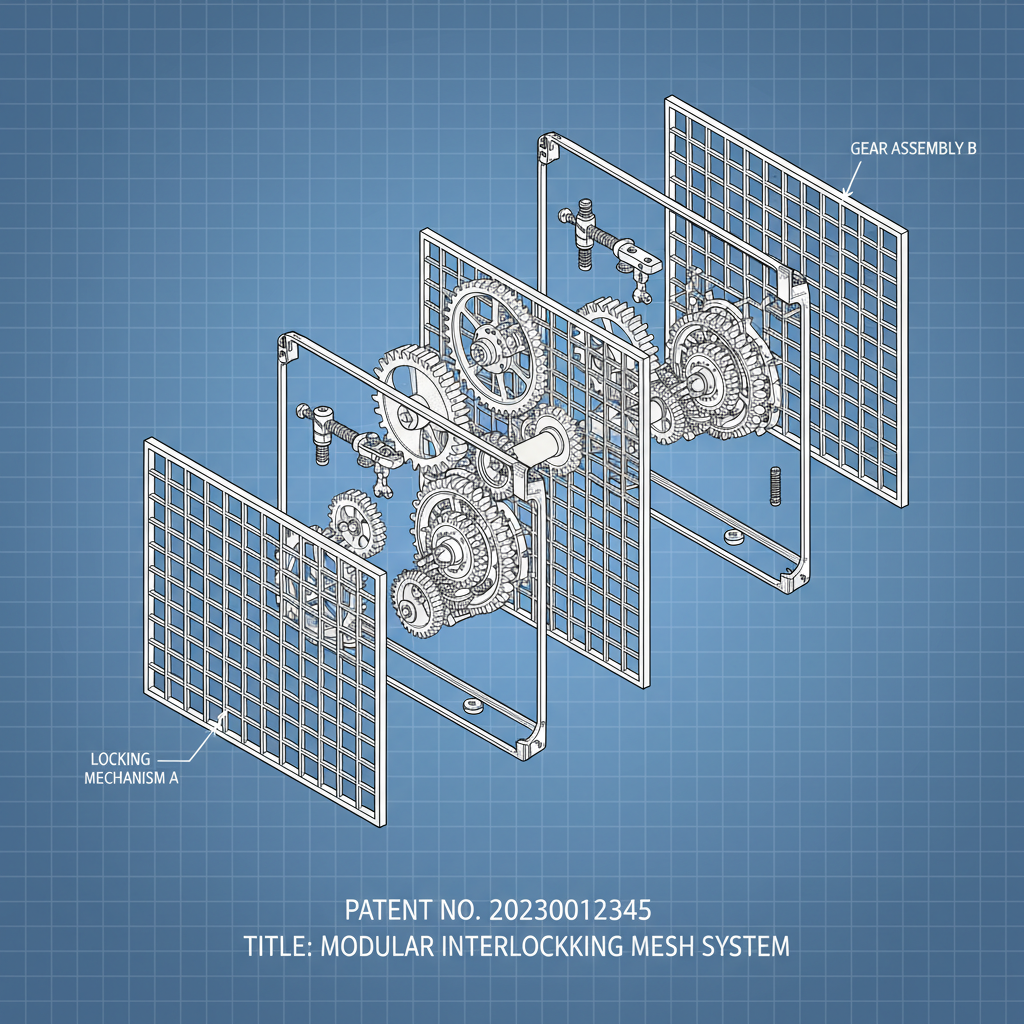 GEAR ASSEMBLY B

LOCKING MECHANISM A

PATENT NO. 20230012345
TITLE: MODULAR INTERLOCKKING MESH SYSTEM