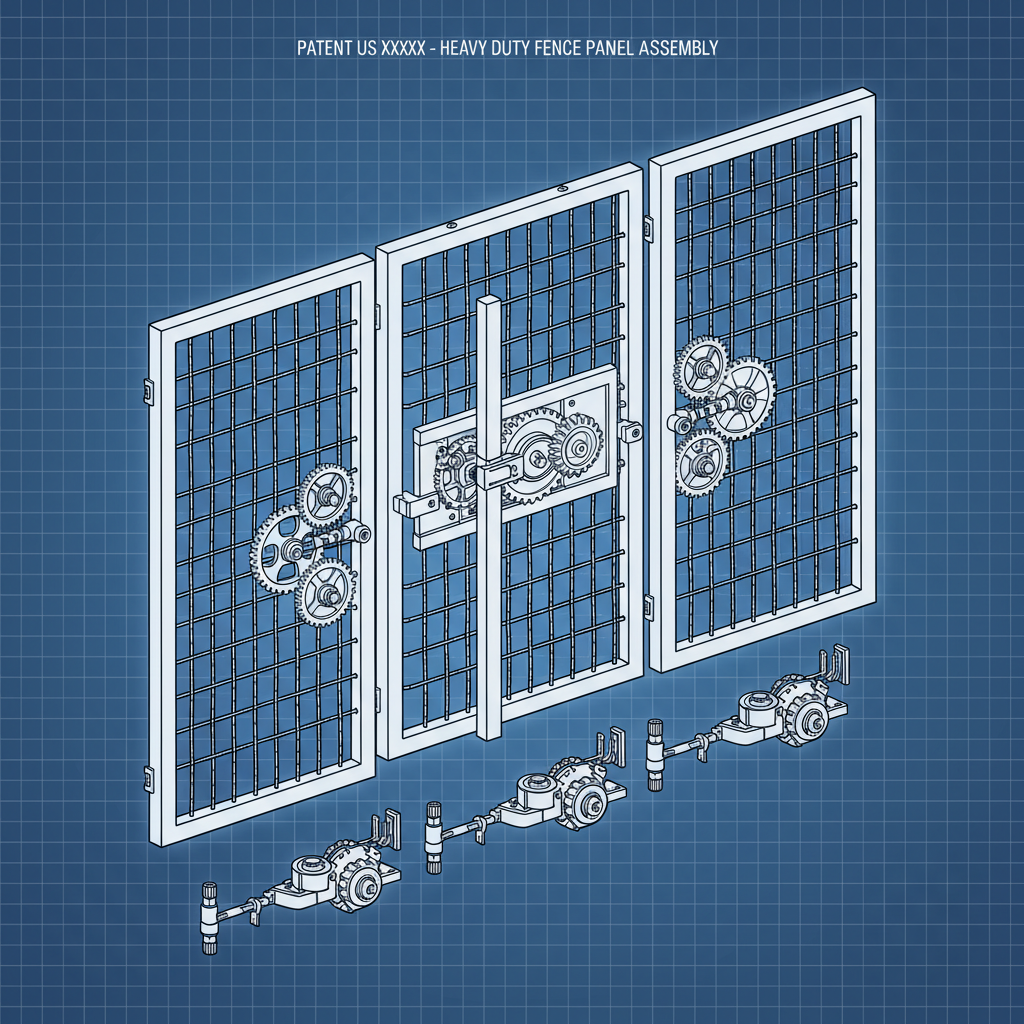 PATENT US XXXXX - HEAVY DUTY FENCE PANEL ASSEMBLY