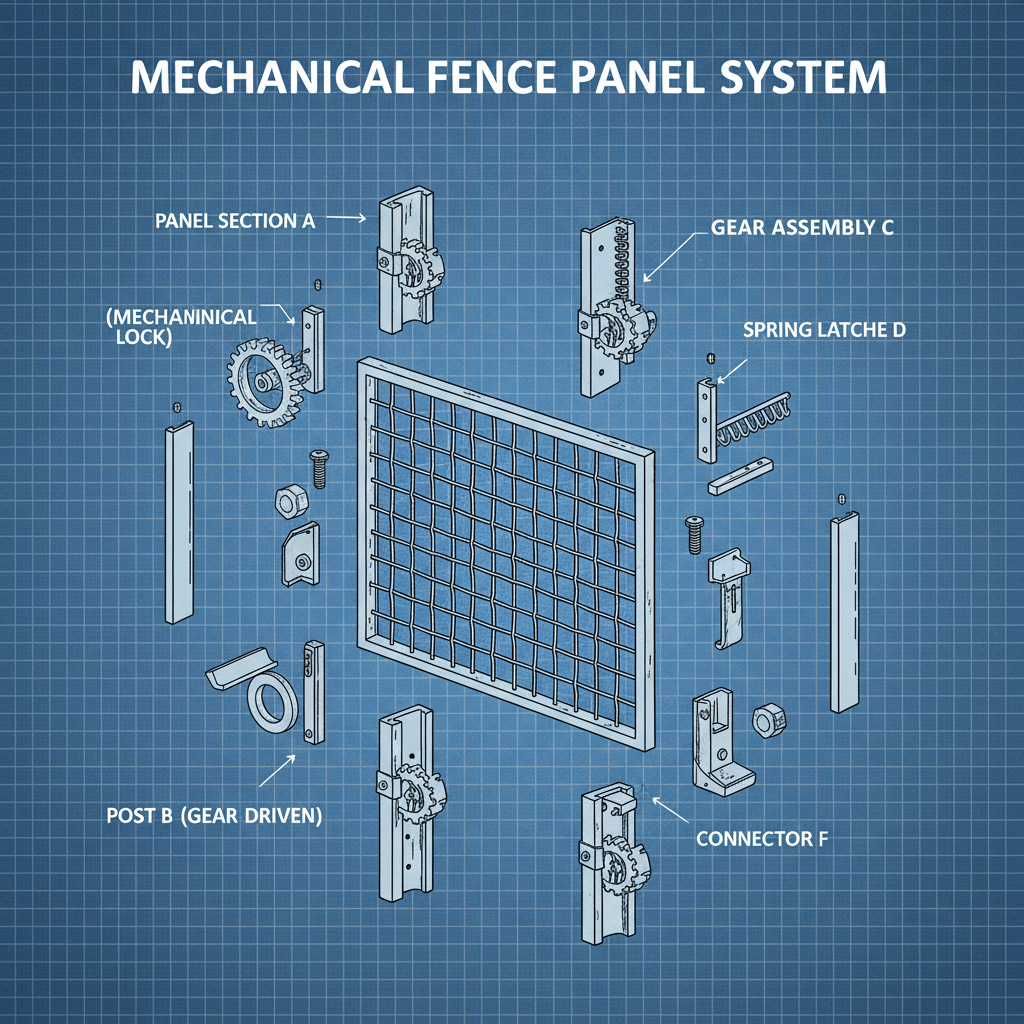 MECHANICAL FENCE PANEL SYSTEM

PANEL SECTION A

GEAR ASSEMBLY C

(MECHANINICAL LOCK)

SPRING LATCHE D

POST B (GEAR DRIVEN)

CONNECTOR F