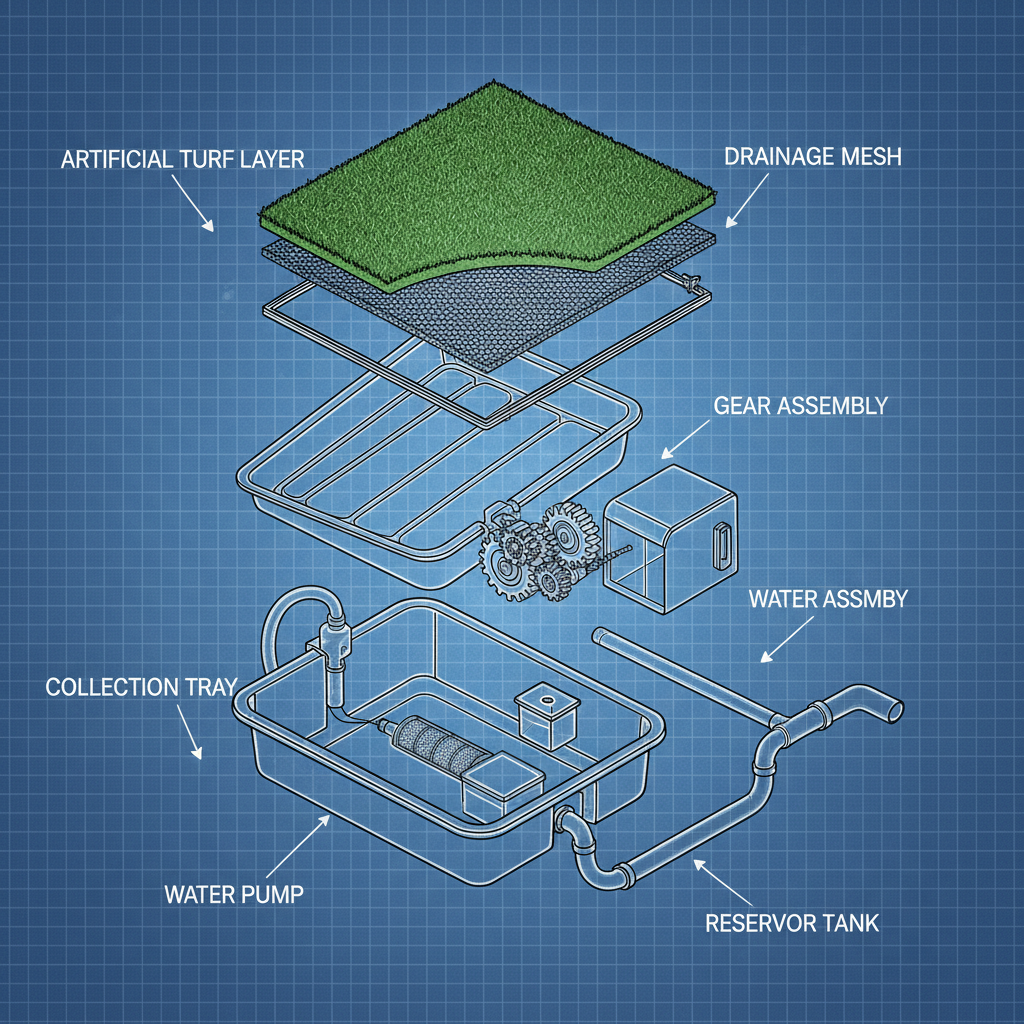 ARTIFICIAL TURF LAYER

DRAINAGE MESH

GEAR ASSEMBLY

WATER ASSMBY

COLLECTION TRAY

WATER PUMP

RESERVOR TANK