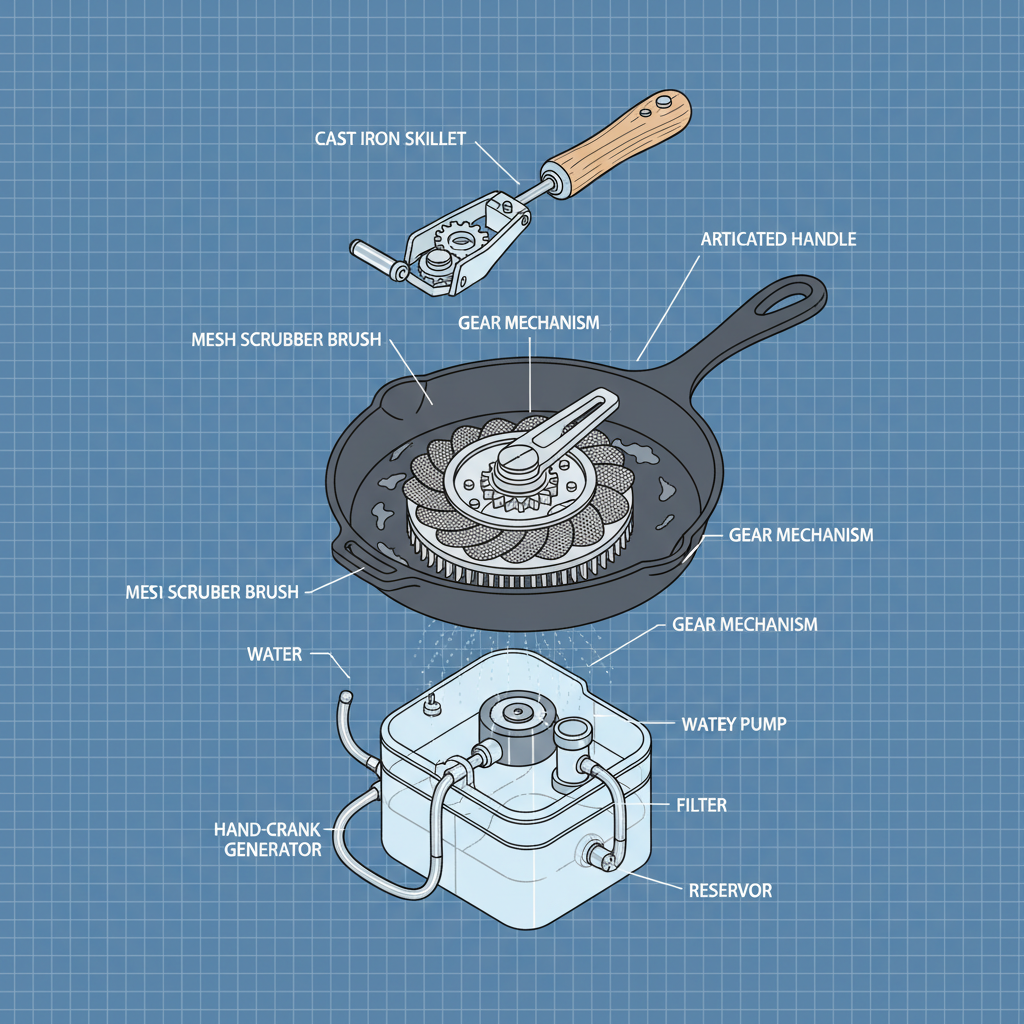 CAST IRON SKILLET

ARTICATED HANDLE

MESH SCRUBBER BRUSH

GEAR MECHANISM

GEAR MECHANISM

MESI SCRUBER BRUSH

GEAR MECHANISM

WATER

WATEY PUMP

FILTER

HAND-CRANK GENERATOR

RESERVOR