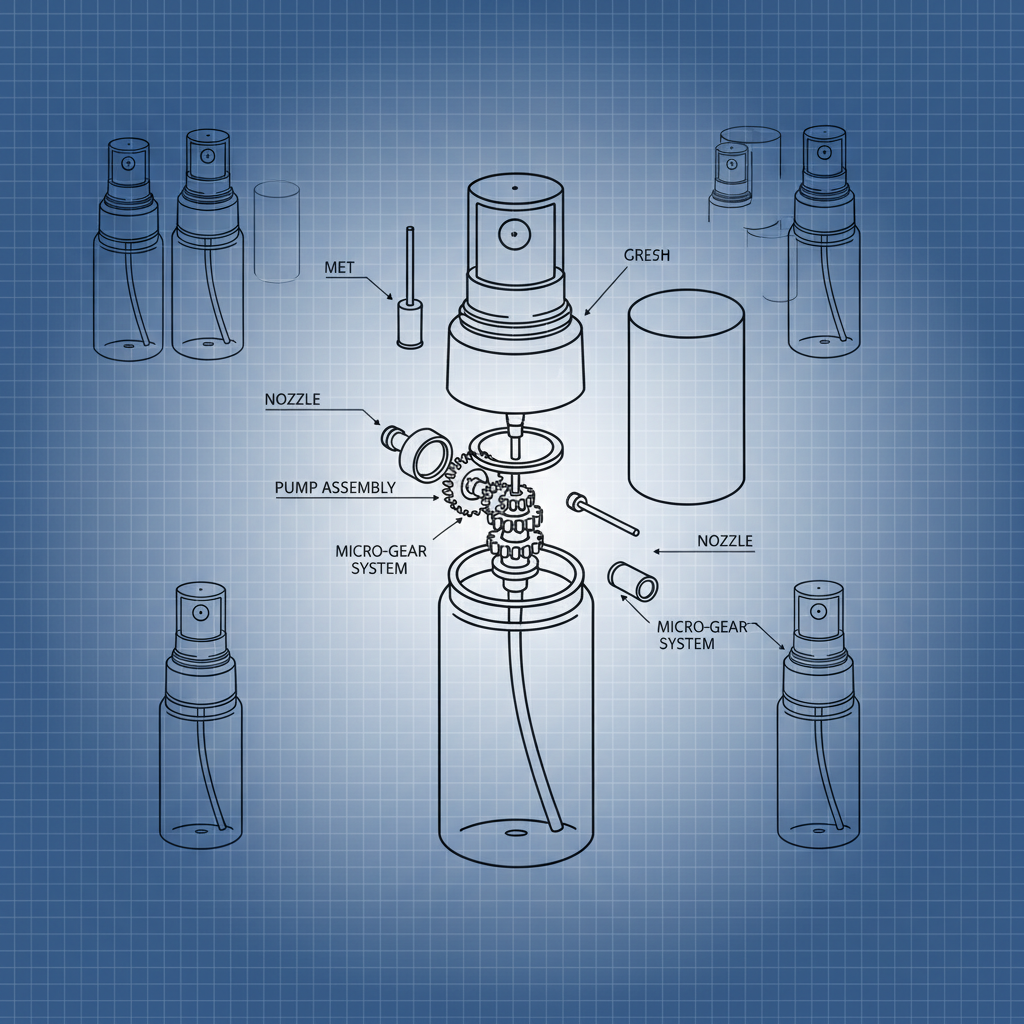 MET

GRESH

NOZZLE

PUMP ASSEMBLY

MICRO-GEAR SYSTEM

NOZZLE

MICRO-GEAR SYSTEM