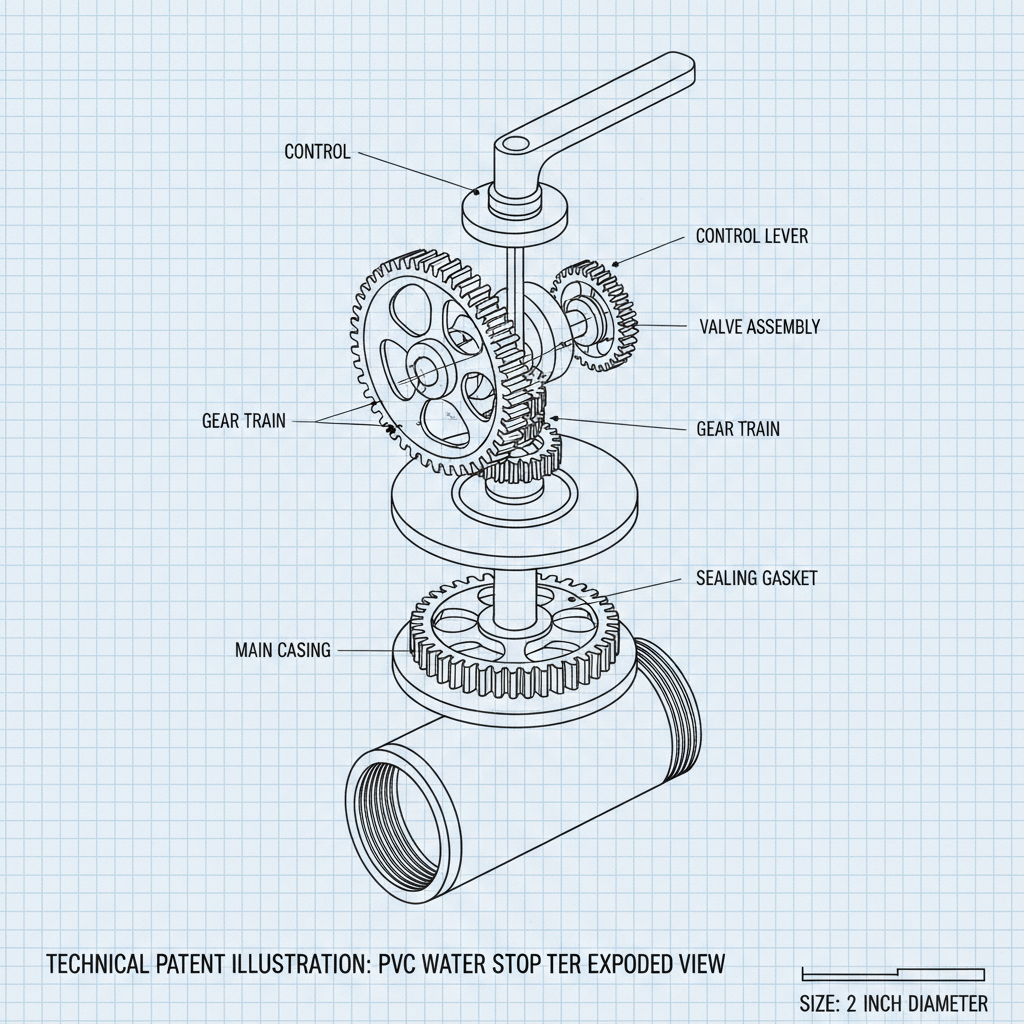 CONTROL

CONTROL LEVER

VALVE ASSEMBLY

GEAR TRAIN

GEAR TRAIN

SEALING GASKET

MAIN CASING

TECHNICAL PATENT ILLUSTRATION: PVC WATER STOP TER EXPODED VIEW

SIZE: 2 INCH DIAMETER