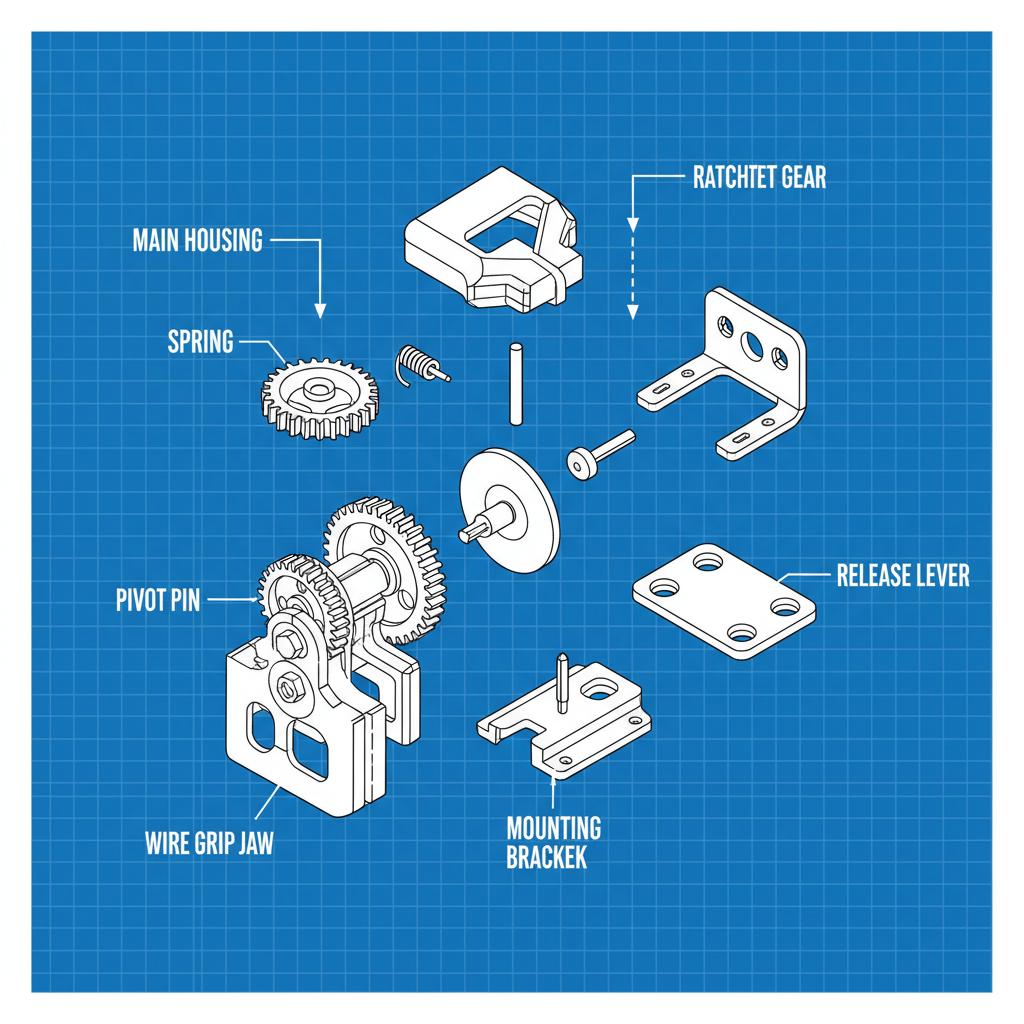 RATCHTET GEAR

MAIN HOUSING

SPRING

PIVOT PIN

RELEASE LEVER

WIRE GRIP JAW

MOUNTING BRACKEK