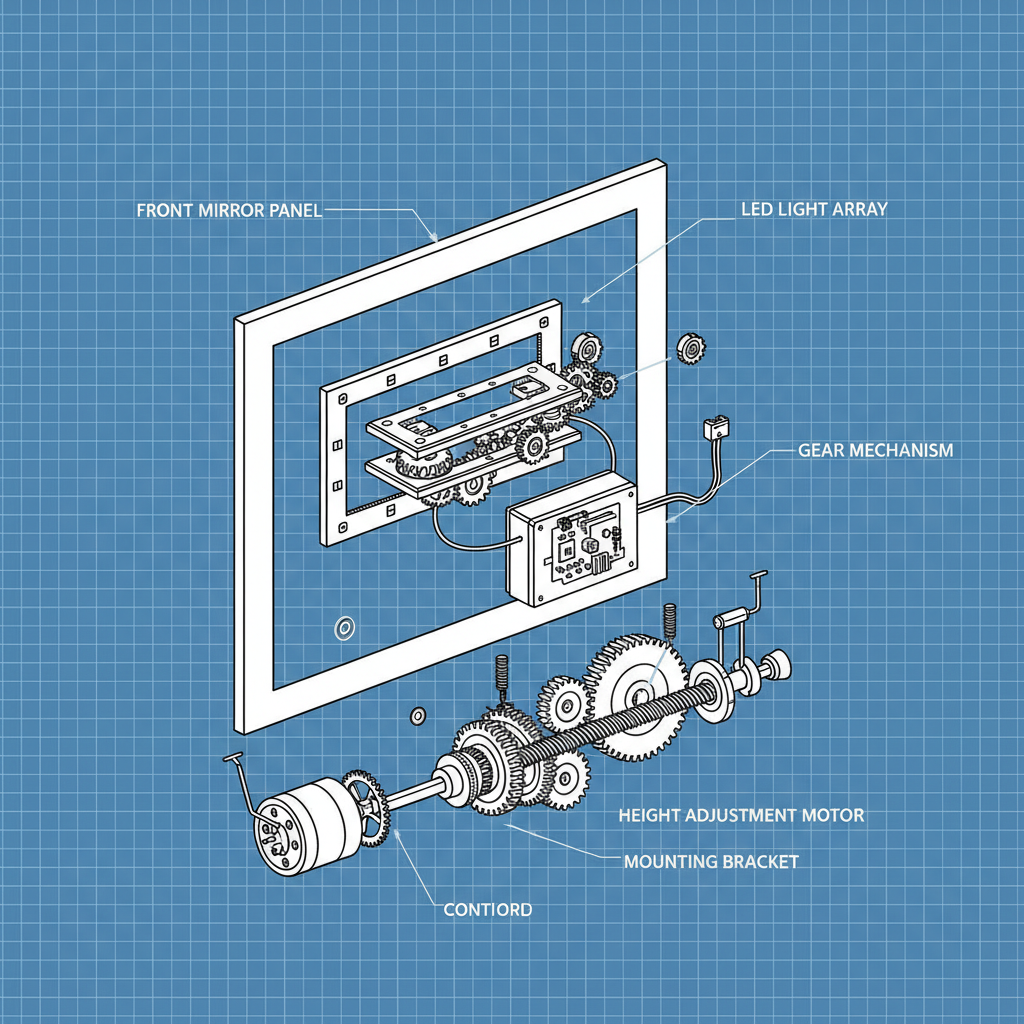 FRONT MIRROR PANEL

LED LIGHT ARRAY

GEAR MECHANISM

HEIGHT ADJUSTMENT MOTOR

MOUNTING BRACKET

CONTIORD