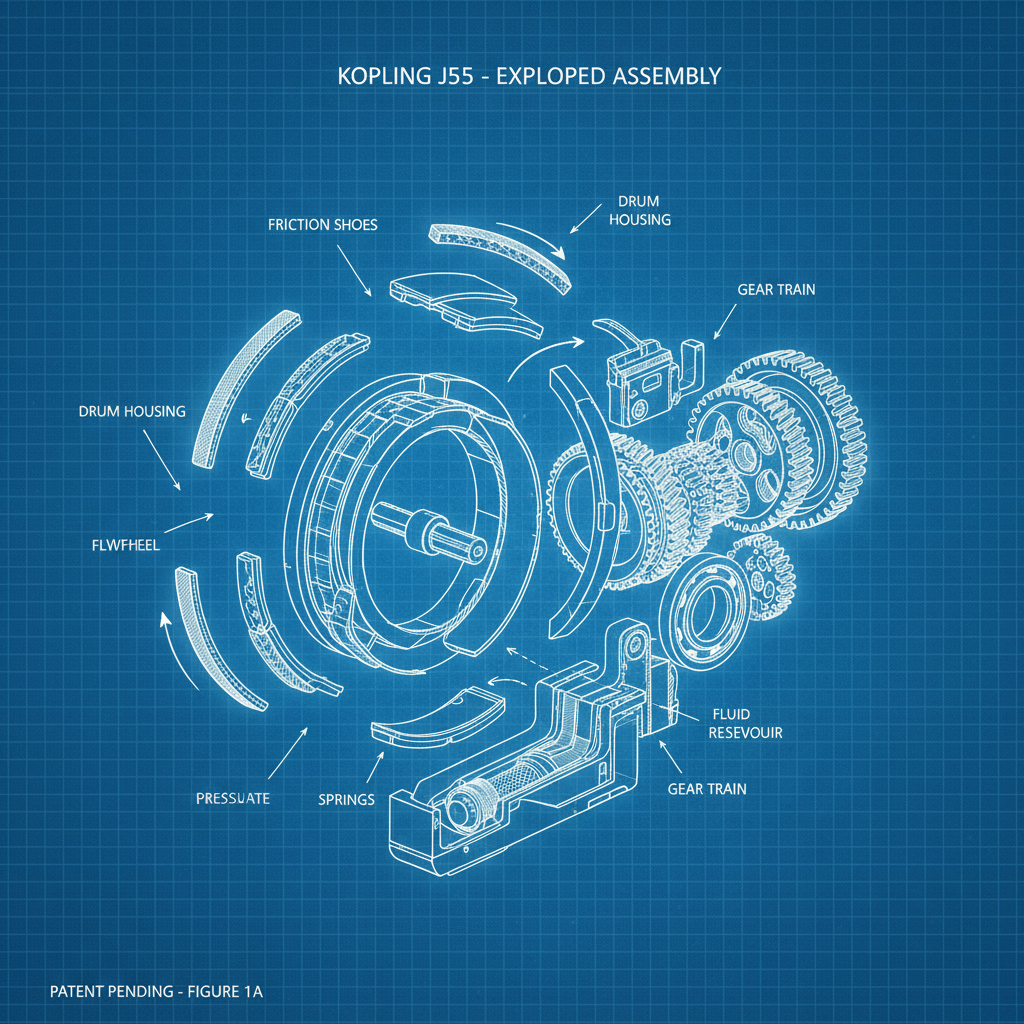 KOPLING J55 - EXPLOPED ASSEMBLY

FRICTION SHOES

DRUM HOUSING

GEAR TRAIN

DRUM HOUSING

FLWFHEEL

FLUID RESEVOUIR

GEAR TRAIN

PRESSUATE

SPRINGS

PATENT PENDING - FIGURE 1A