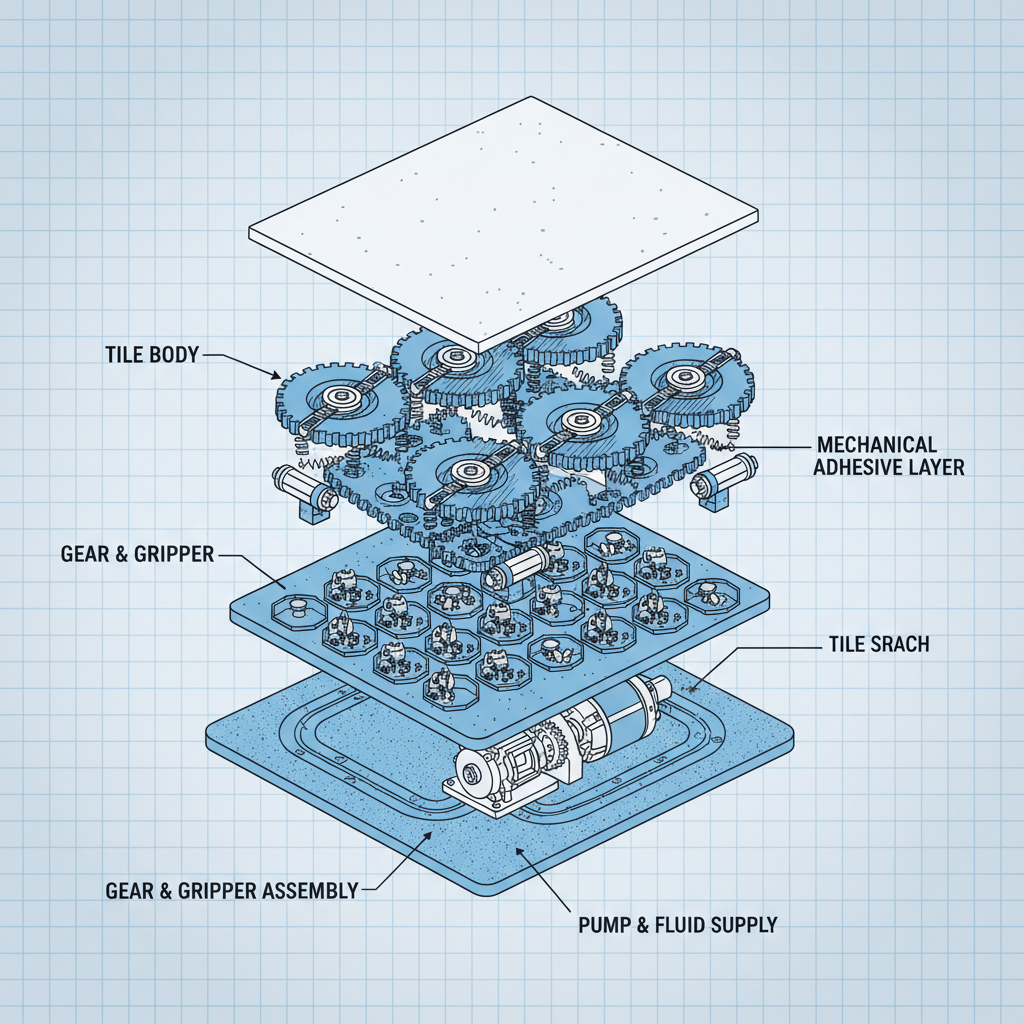 TILE BODY

MECHANICAL ADHESIVE LAYER

GEAR & GRIPPER

TILE SRACH

GEAR & GRIPPER ASSEMBLY

PUMP & FLUID SUPPLY