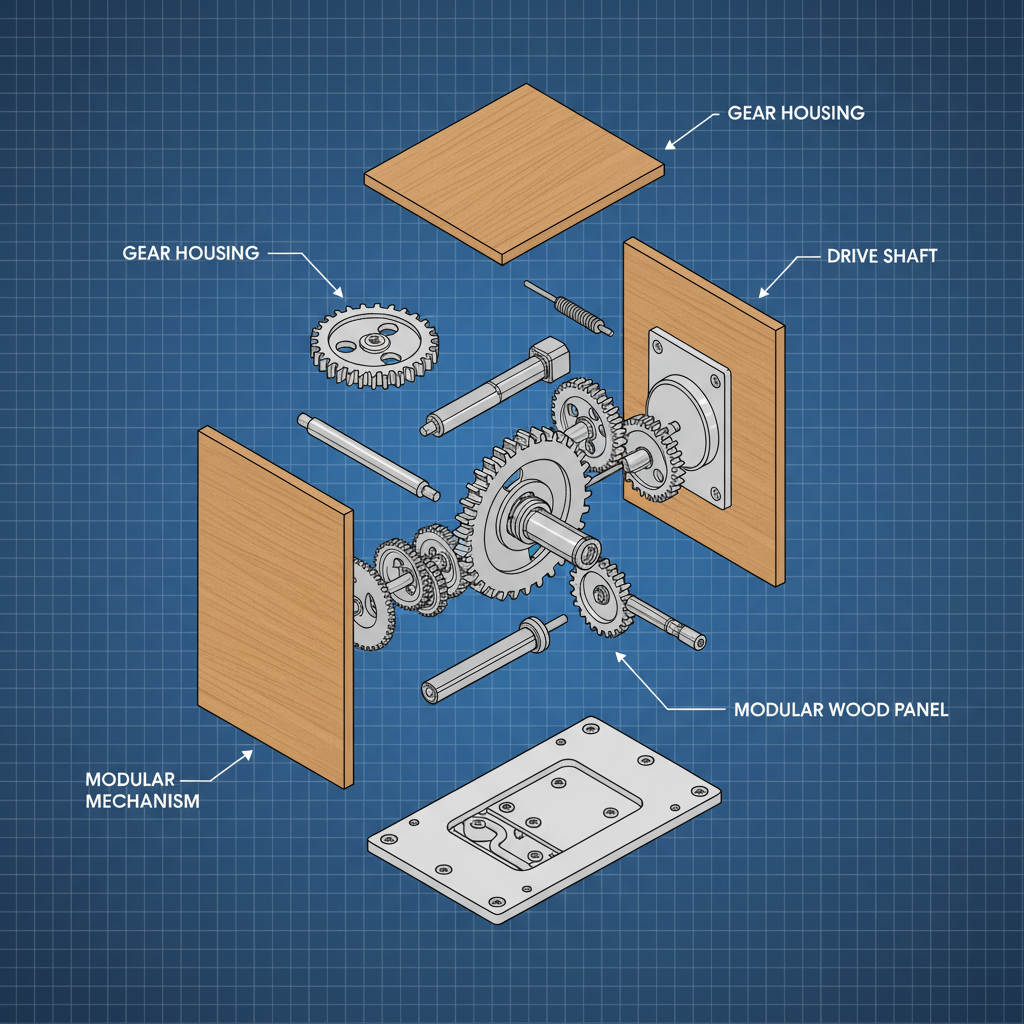 GEAR HOUSING

GEAR HOUSING

DRIVE SHAFT

MODULAR WOOD PANEL

MODULAR MECHANISM