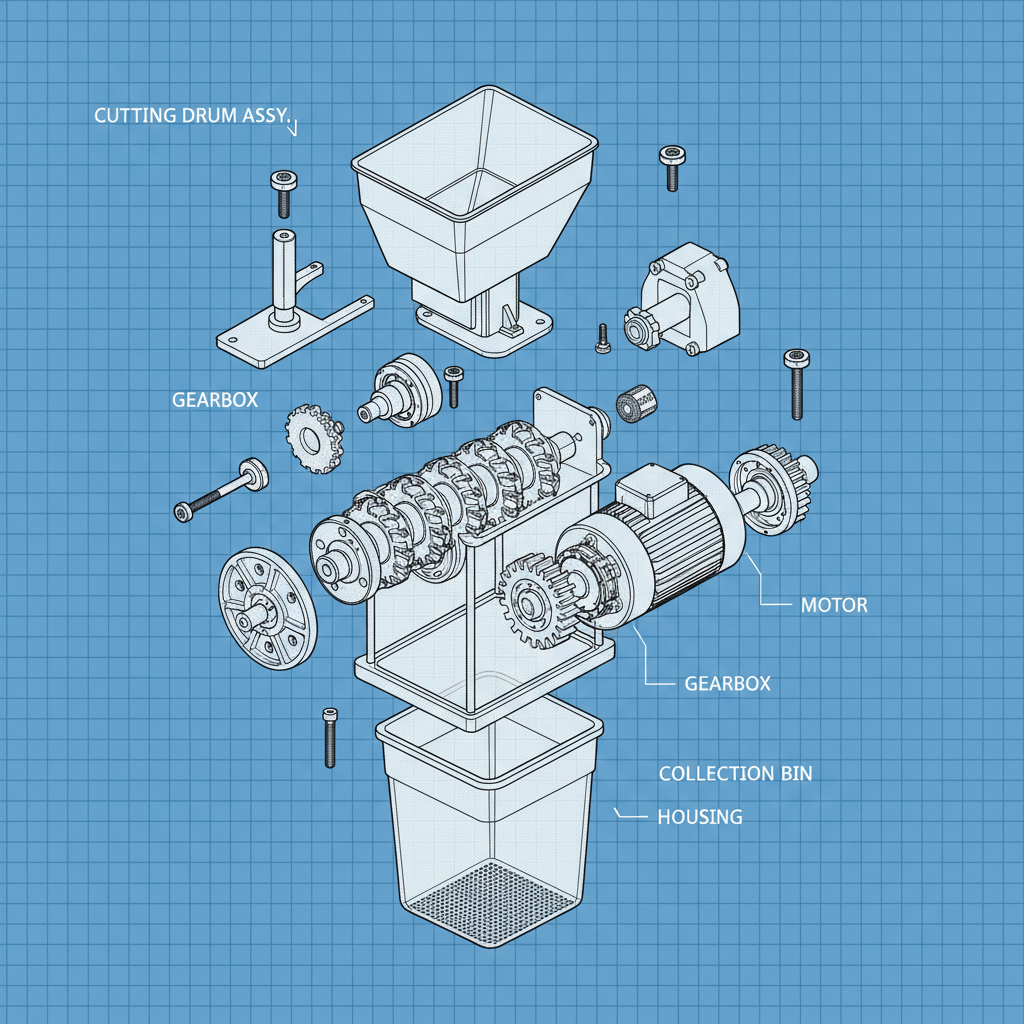 CUTTING DRUM ASSY.

GEARBOX

MOTOR

GEARBOX

COLLECTION BIN

HOUSING