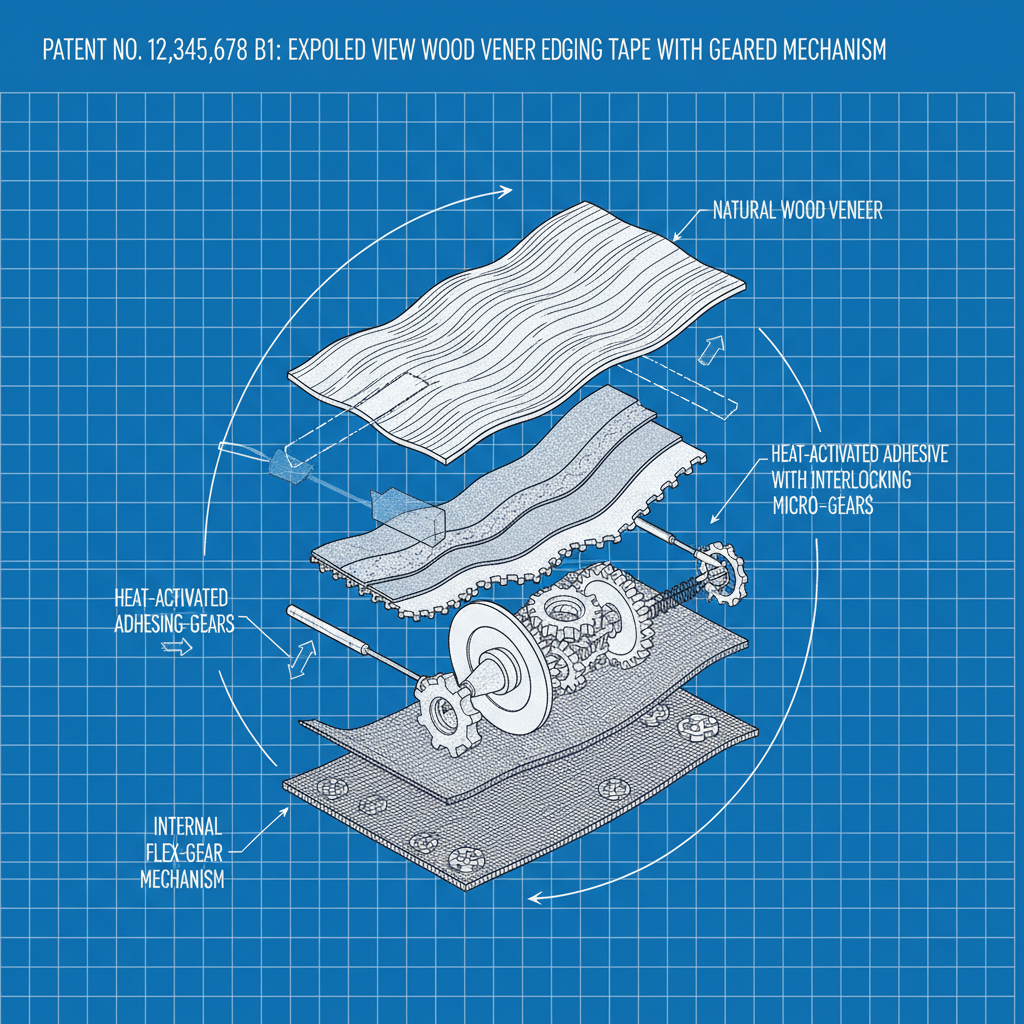 PATENT NO. 12,345,678 B1: EXPOLED VIEW WOOD VENER EDGING TAPE WITH GEARED MECHANISM

NATURAL WOOD VENEER

HEAT-ACTIVATED ADHESIVE WITH INTERLOCKING MICRO-GEARS

HEAT-ACTIVATED ADHESING-GEARS

INTERNAL FLEX-GEAR MECHANISM