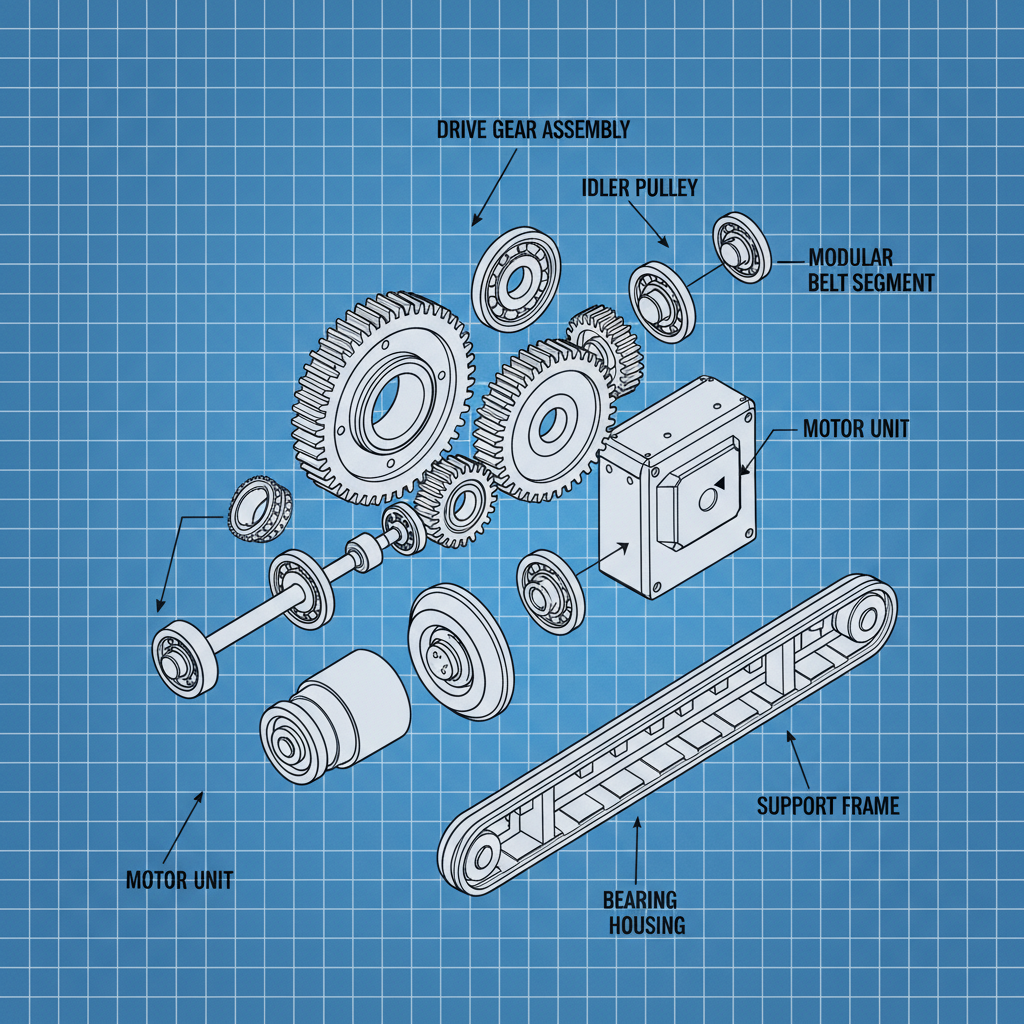 DRIVE GEAR ASSEMBLY

IDLER PULLEY

MODULAR BELT SEGMENT

MOTOR UNIT

SUPPORT FRAME

MOTOR UNIT

BEARING HOUSING