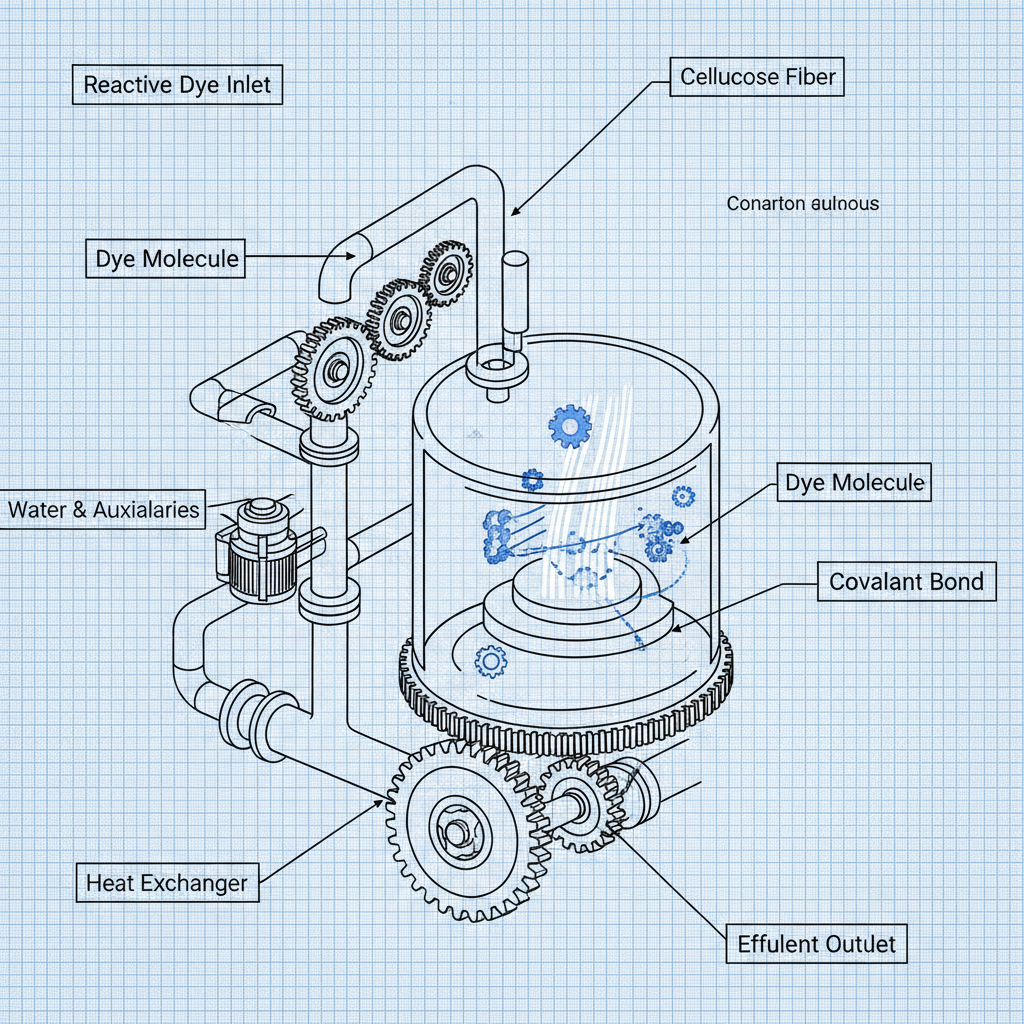 Reactive Dye Inlet

Cellucose Fiber

Conarton aulnous

Dye Molecule

Water & Auxialaries

Dye Molecule

Covalant Bond

Heat Exchanger

Effulent Outlet