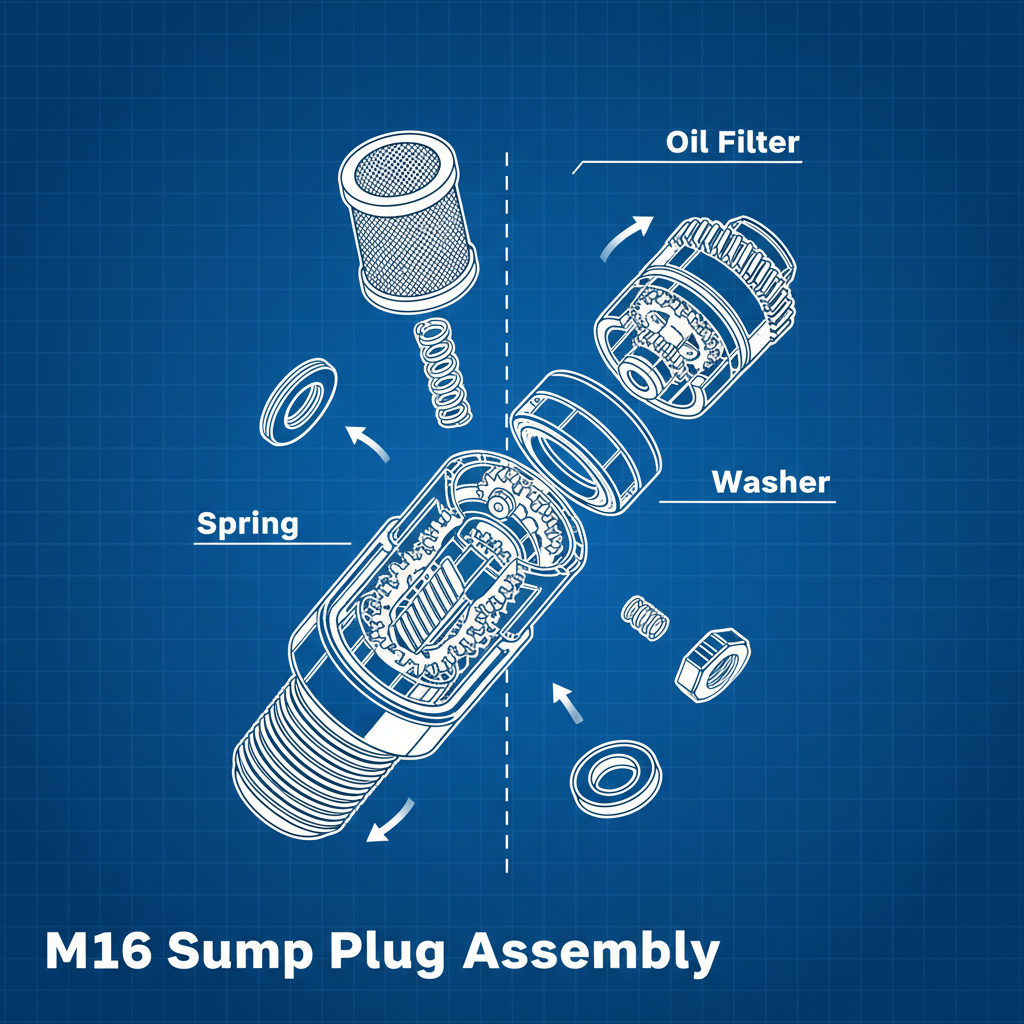 Oil Filter

Washer

Spring

M16 Sump Plug Assembly