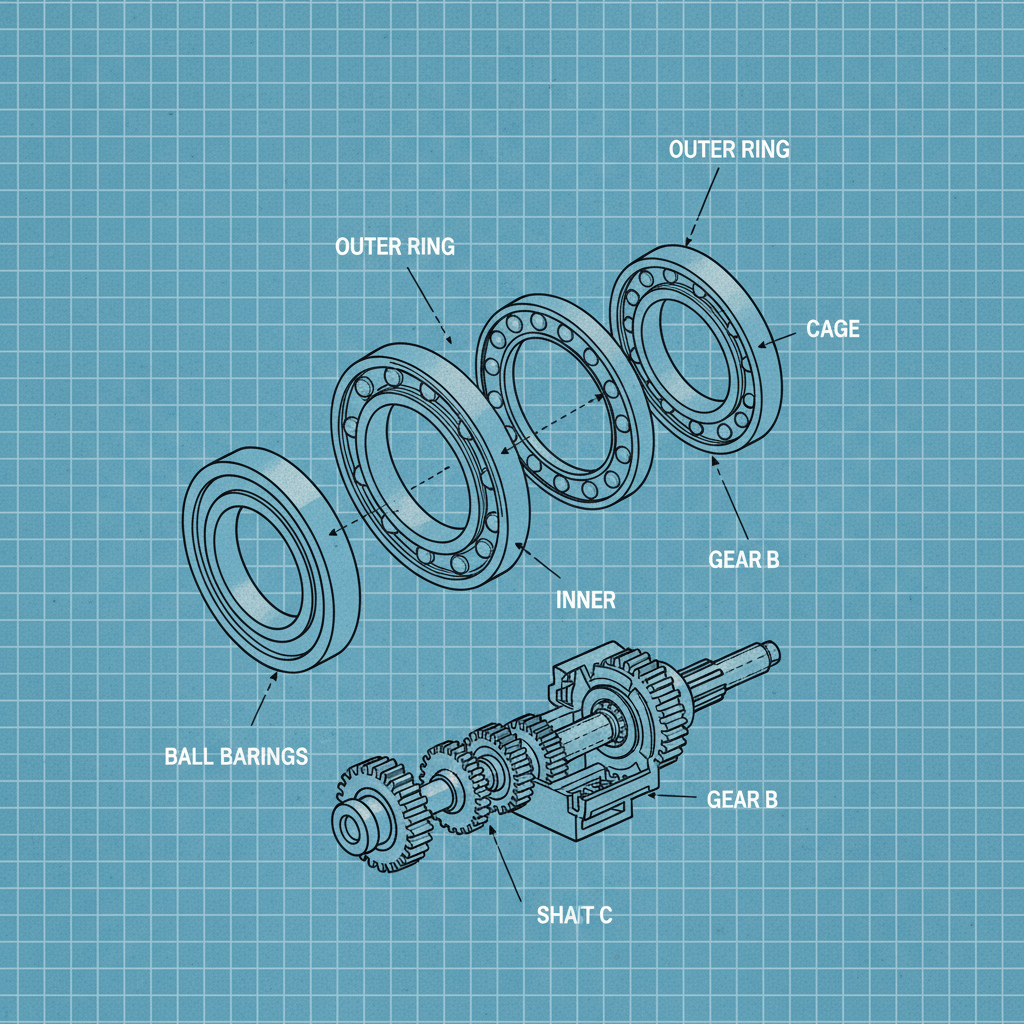 OUTER RING

OUTER RING

CAGE

GEAR B

INNER

BALL BARINGS

GEAR B

SHAIT C