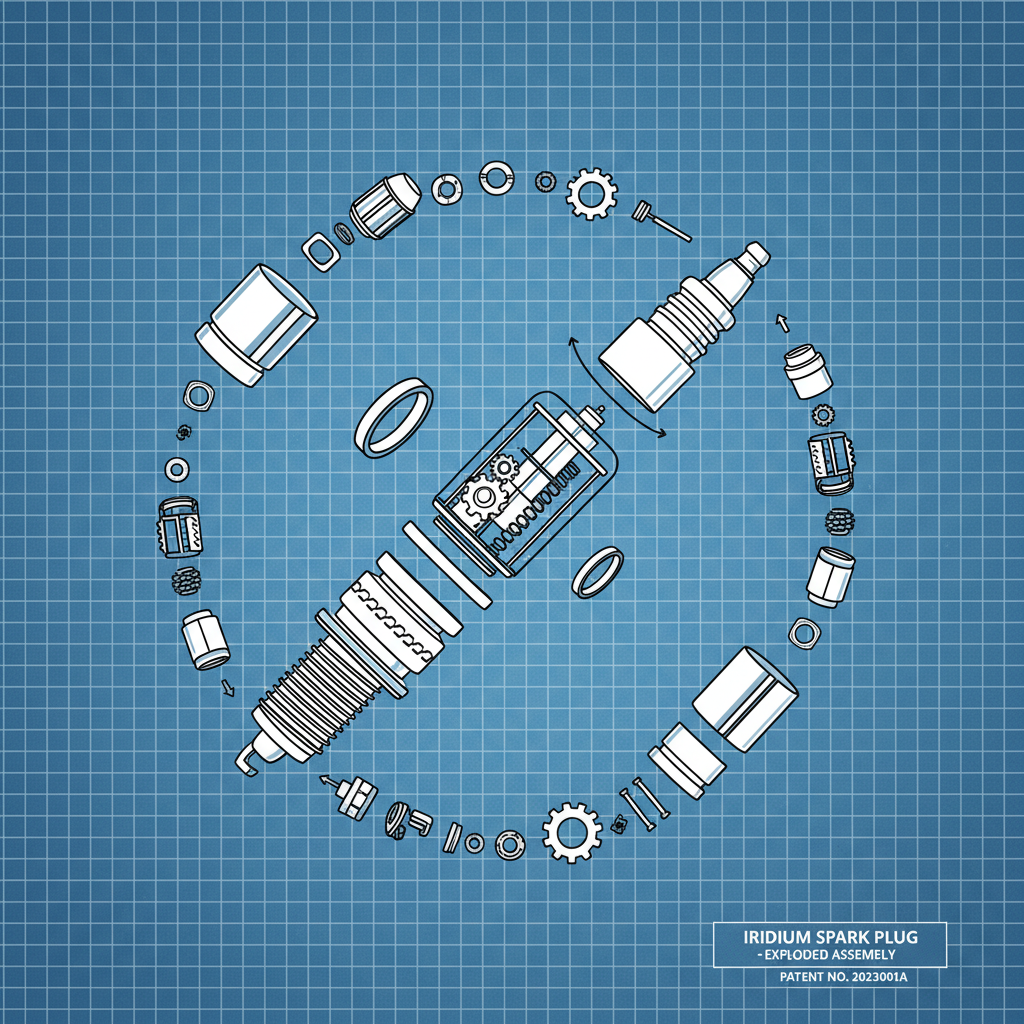 IRIDIUM SPARK PLUG
- EXPLODED ASSEMELY
PATENT NO. 2023001A