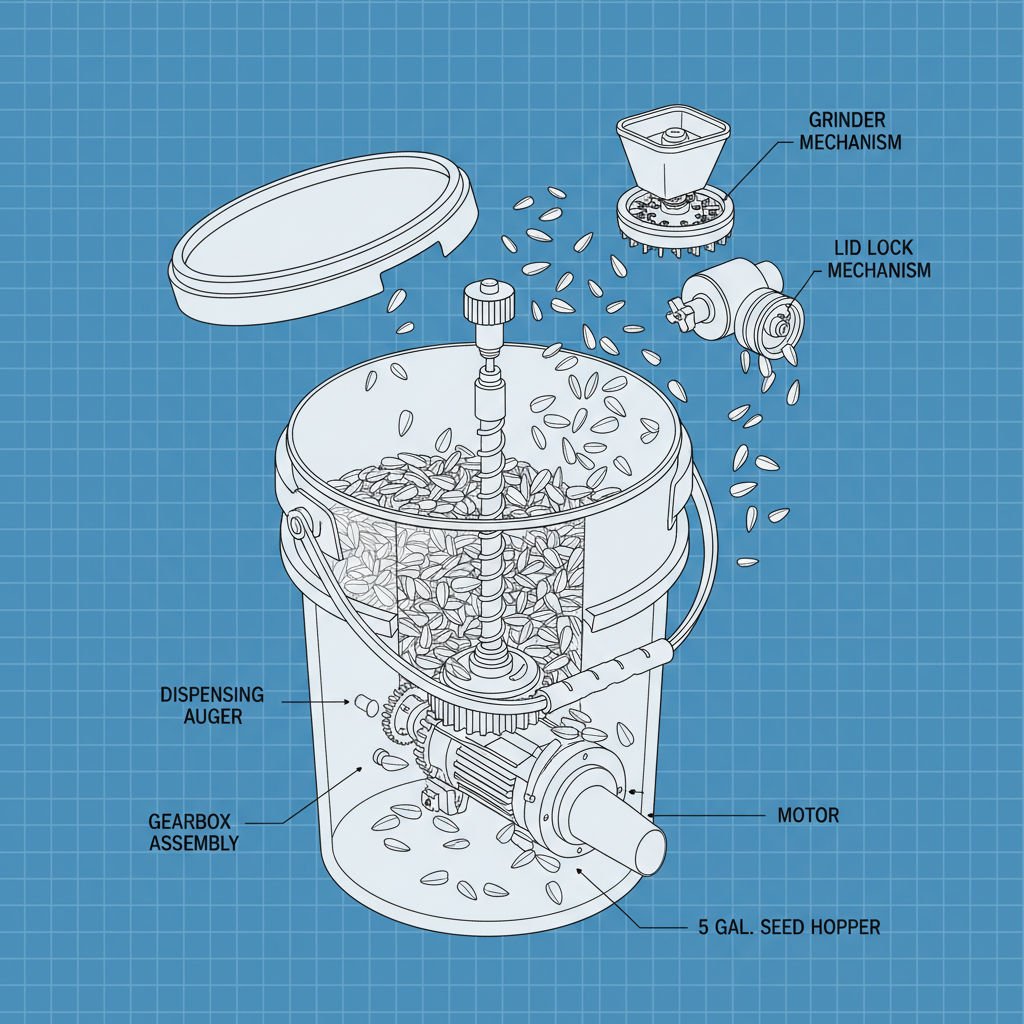 GRINDER MECHANISM

LID LOCK MECHANISM

DISPENSING AUGER

GEARBOX ASSEMBLY

MOTOR

5 GAL. SEED HOPPER