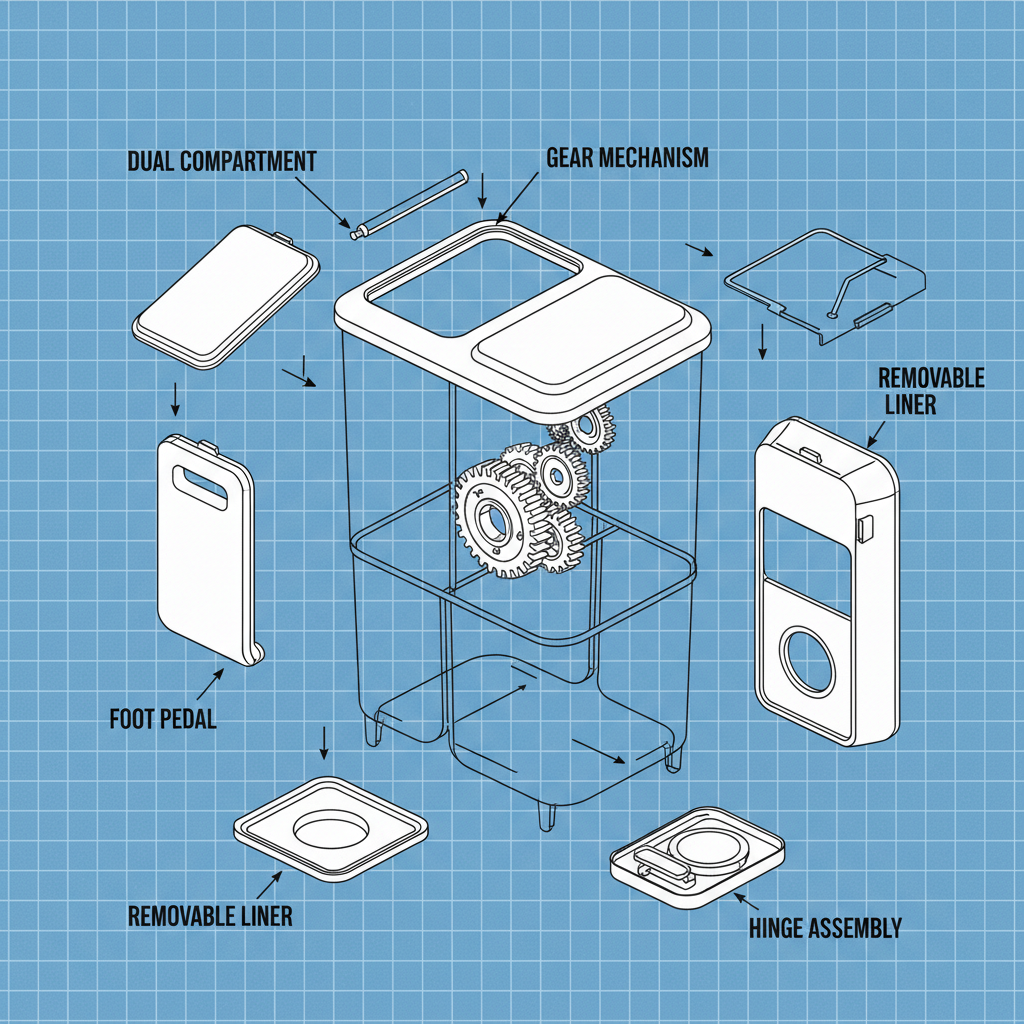 DUAL COMPARTMENT

GEAR MECHANISM

REMOVABLE LINER

FOOT PEDAL

REMOVABLE LINER

HINGE ASSEMBLY