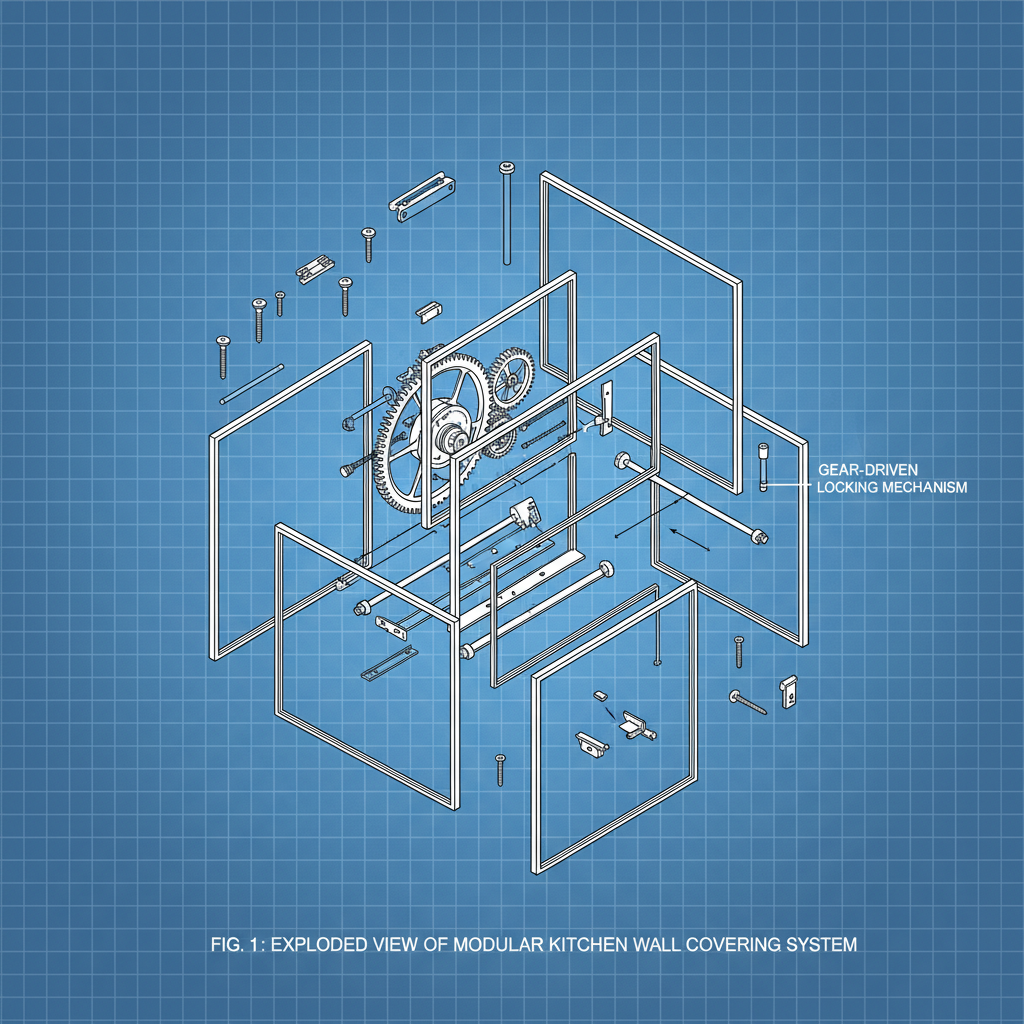 GEAR-DRIVEN
LOCKING MECHANISM

FIG. 1: EXPLODED VIEW OF MODULAR KITCHEN WALL COVERING SYSTEM