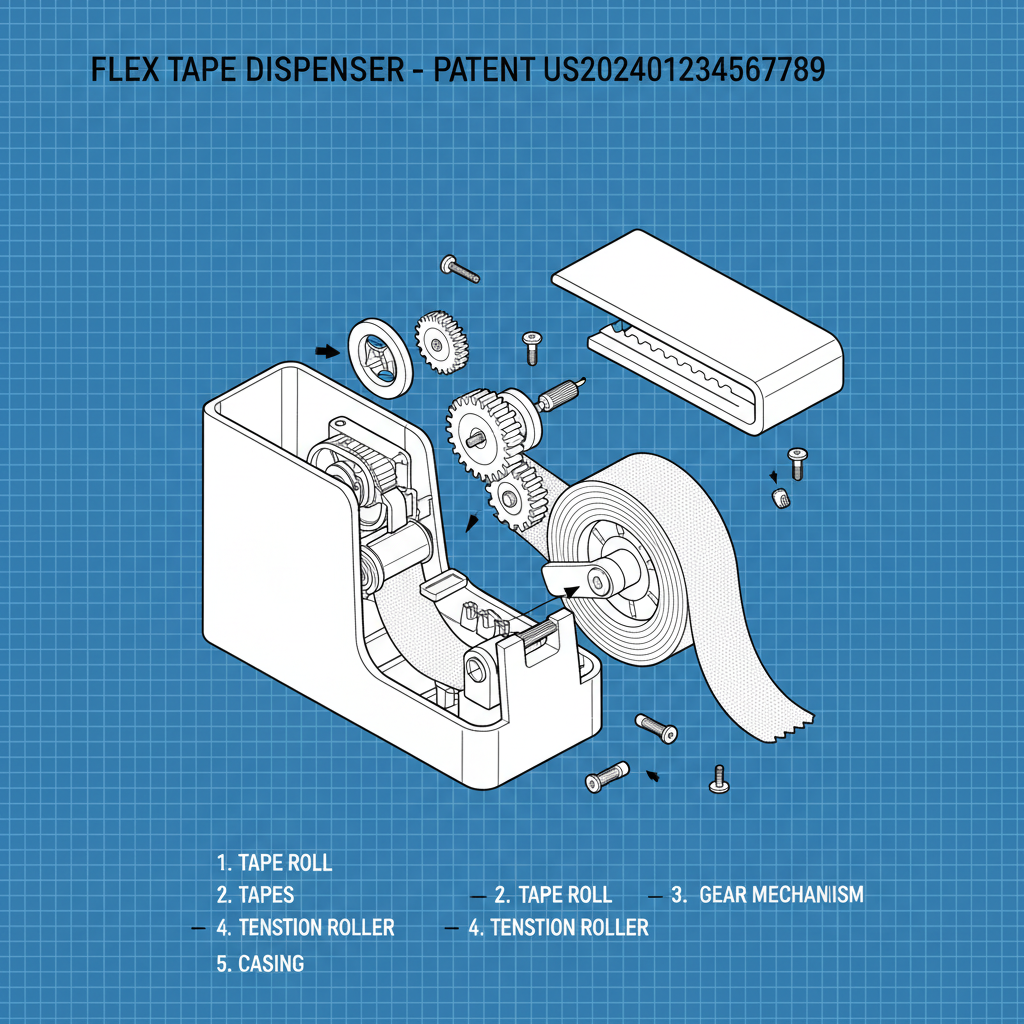 FLEX TAPE DISPENSER - PATENT US202401234567789

1. TAPE ROLL

2. TAPES

— 2. TAPE ROLL

— 3. GEAR MECHANIISM

— 4. TENSTION ROLLER

— 4. TENSTION ROLLER

5. CASING