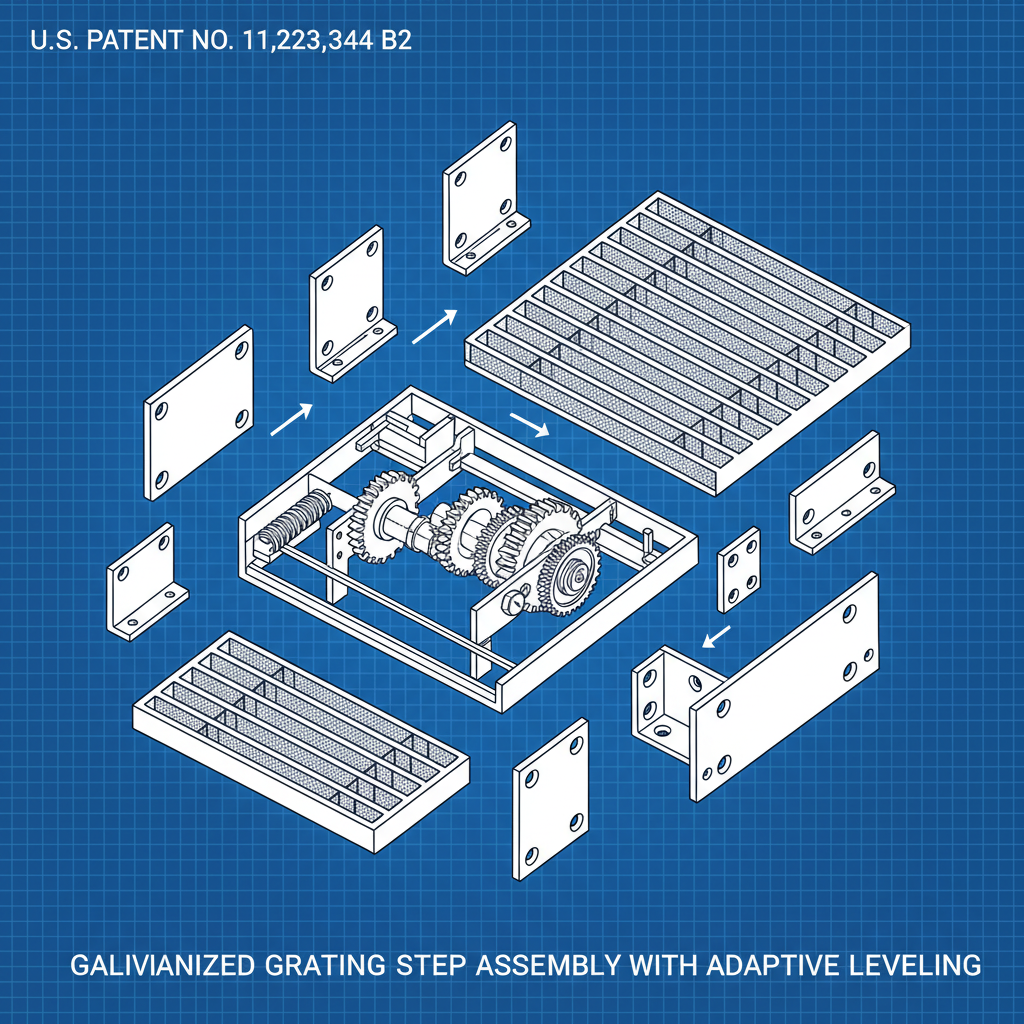 U.S. PATENT NO. 11,223,344 B2

GALIVIANIZED GRATING STEP ASSEMBLY WITH ADAPTIVE LEVELING