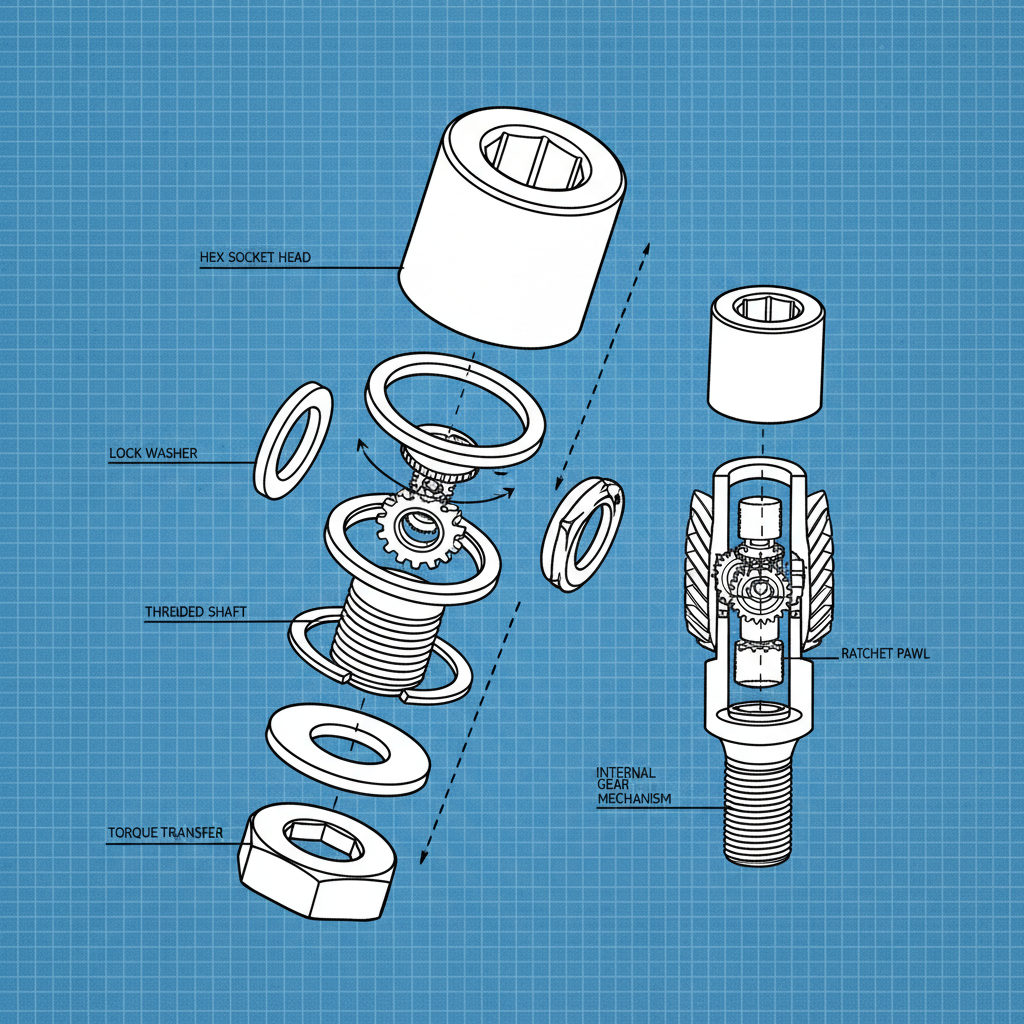 HEX SOCKET HEAD

LOCK WASHER

THREIDED SHAFT

TORQUE TRANSFER

RATCHET PAWL

INTERNAL GEAR MECHANISM