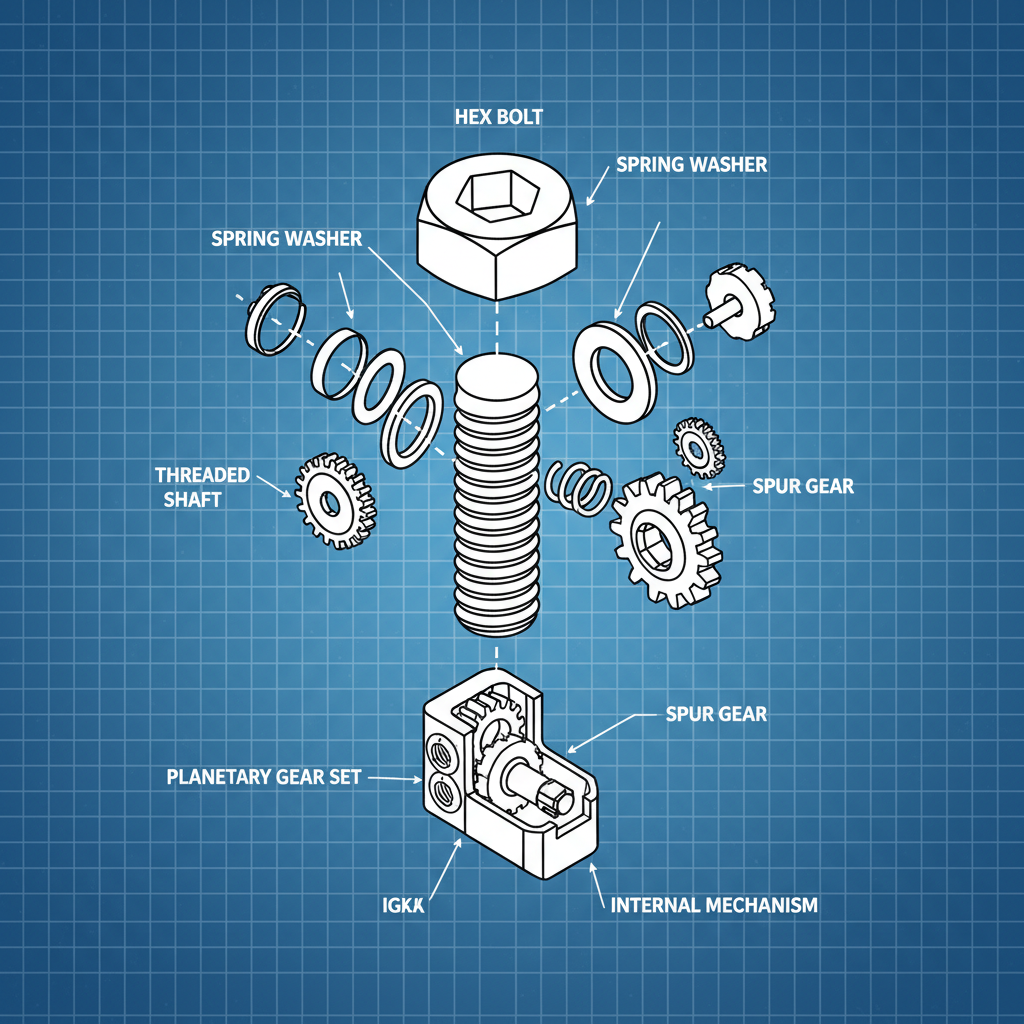 HEX BOLT

SPRING WASHER

SPRING WASHER

THREADED SHAFT

SPUR GEAR

SPUR GEAR

PLANETARY GEAR SET

IGKK

INTERNAL MECHANISM