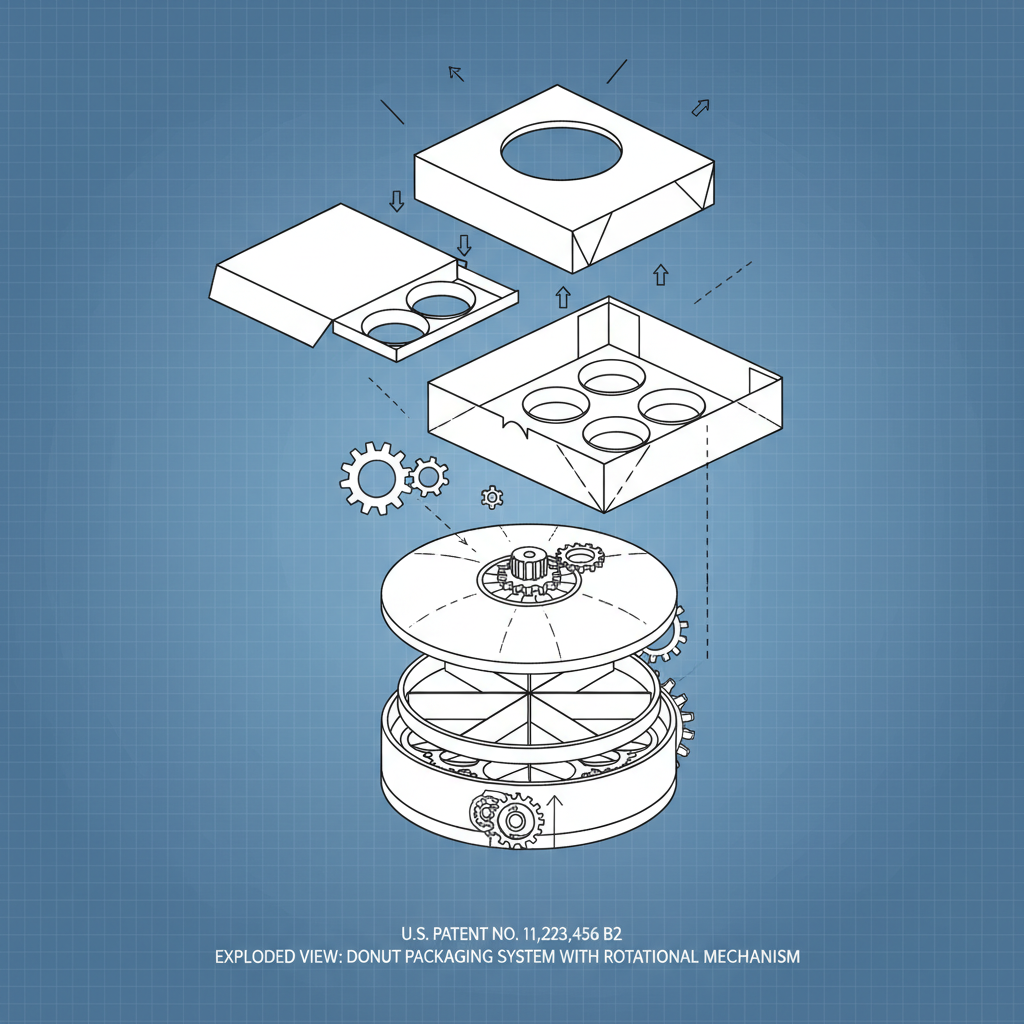 U.S. PATENT NO. 11,223,456 B2
EXPLODED VIEW: DONUT PACKAGING SYSTEM WITH ROTATIONAL MECHANISM