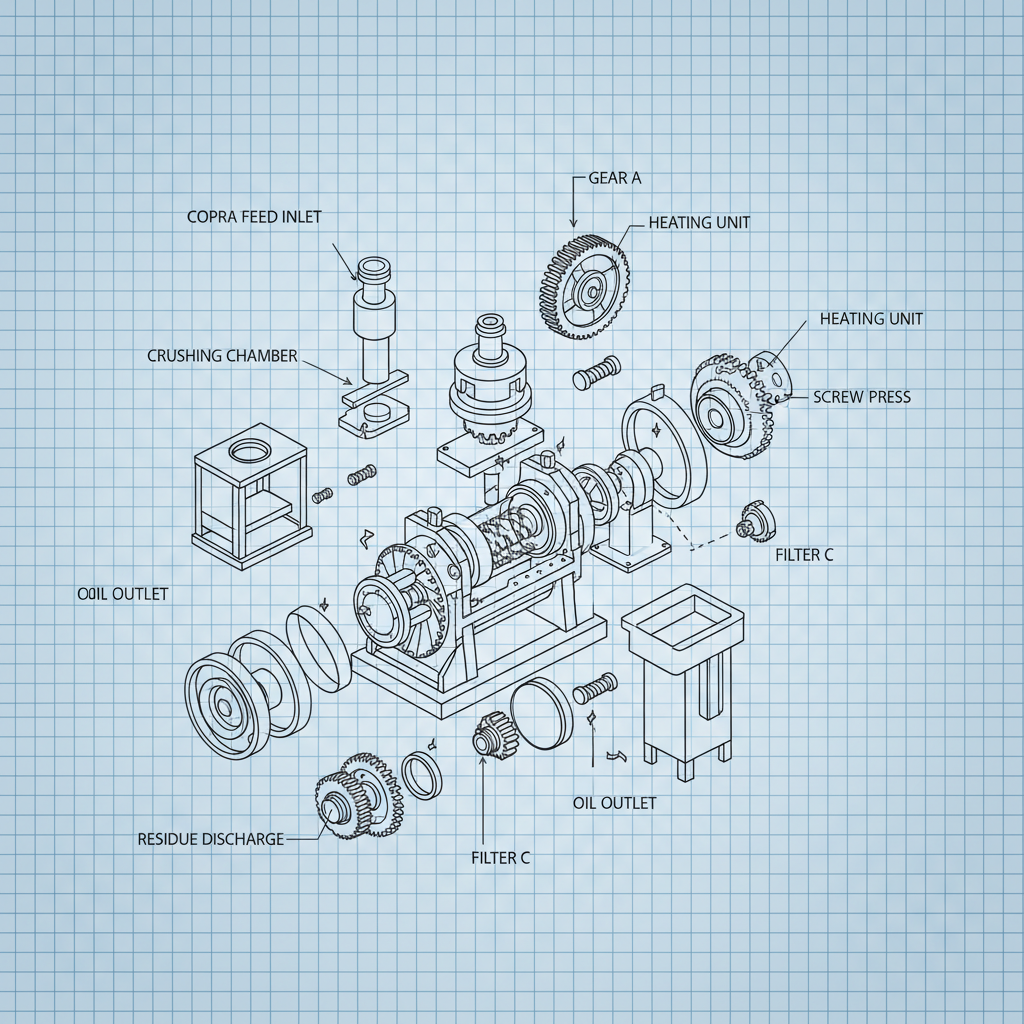 GEAR A

COPRA FEED INLET

HEATING UNIT

HEATING UNIT

CRUSHING CHAMBER

SCREW PRESS

FILTER C

O0IL OUTLET

OIL OUTLET

RESIDUE DISCHARGE

FILTER C