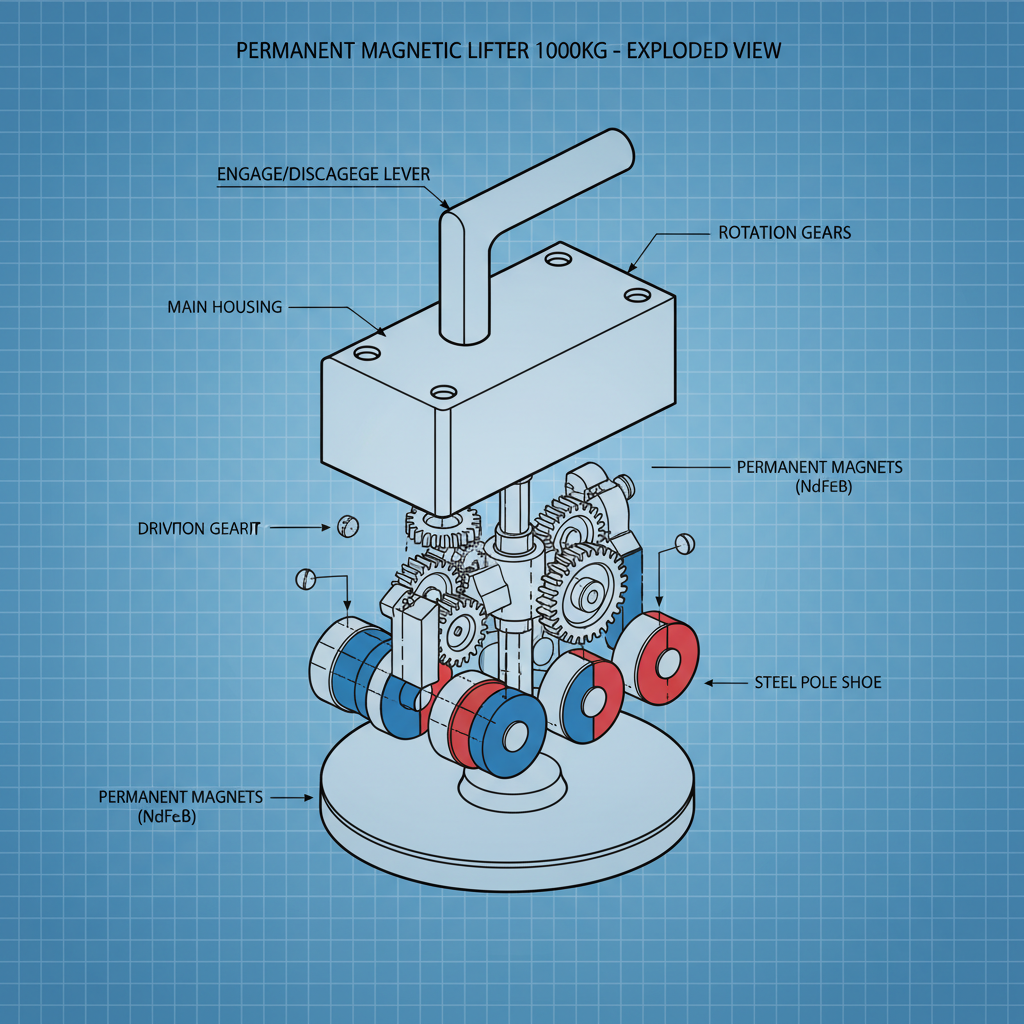 PERMANENT MAGNETIC LIFTER 1000KG - EXPLODED VIEW

ENGAGE/DISCAGEGE LEVER

ROTATION GEARS

MAIN HOUSING

PERMANENT MAGNETS (NdFeB)

DRIVΠON GEARIT

STEEL POLE SHOE

PERMANENT MAGNETS (NdFeB)