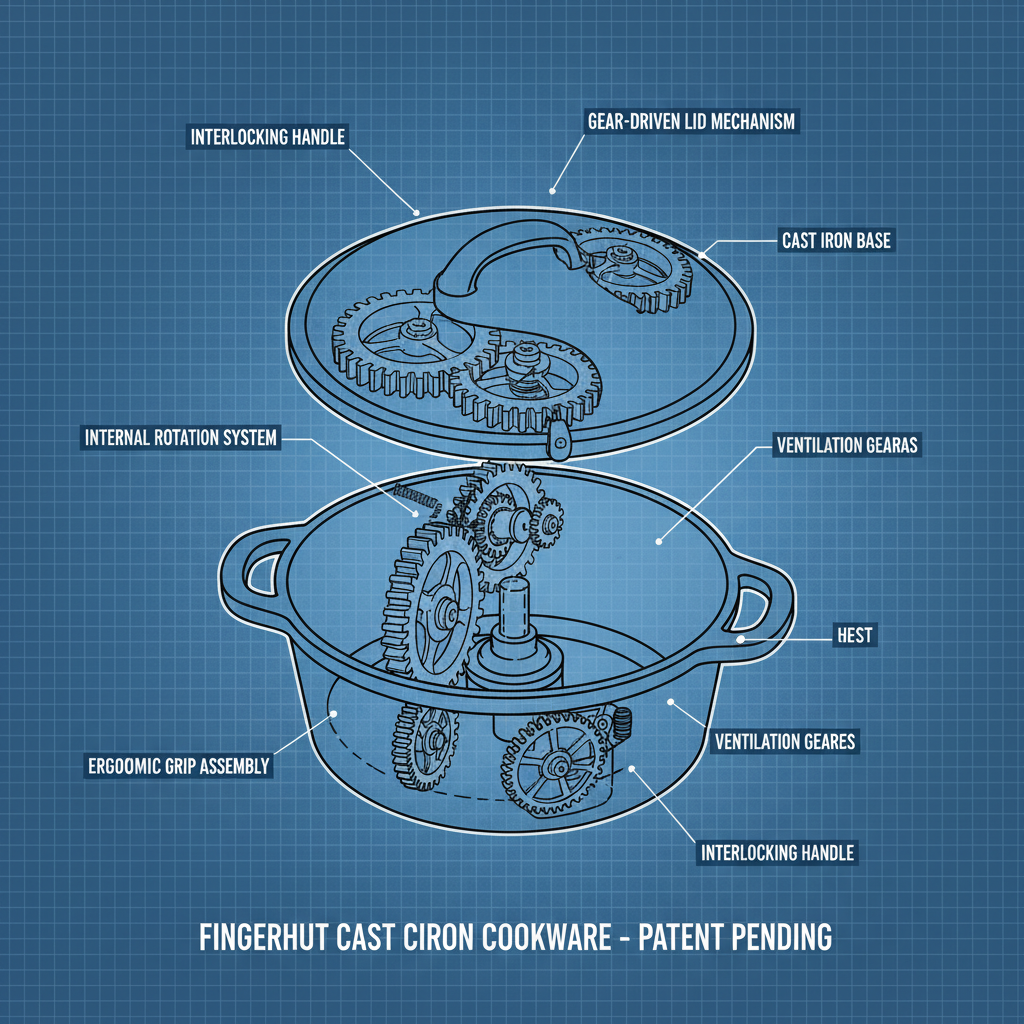 INTERLOCKING HANDLE

GEAR-DRIVEN LID MECHANISM

CAST IRON BASE

INTERNAL ROTATION SYSTEM

VENTILATION GEARAS

HEST

ERGOOMIC GRIP ASSEMBLY

VENTILATION GEARES

INTERLOCKING HANDLE

FINGERHUT CAST CIRON COOKWARE - PATENT PENDING