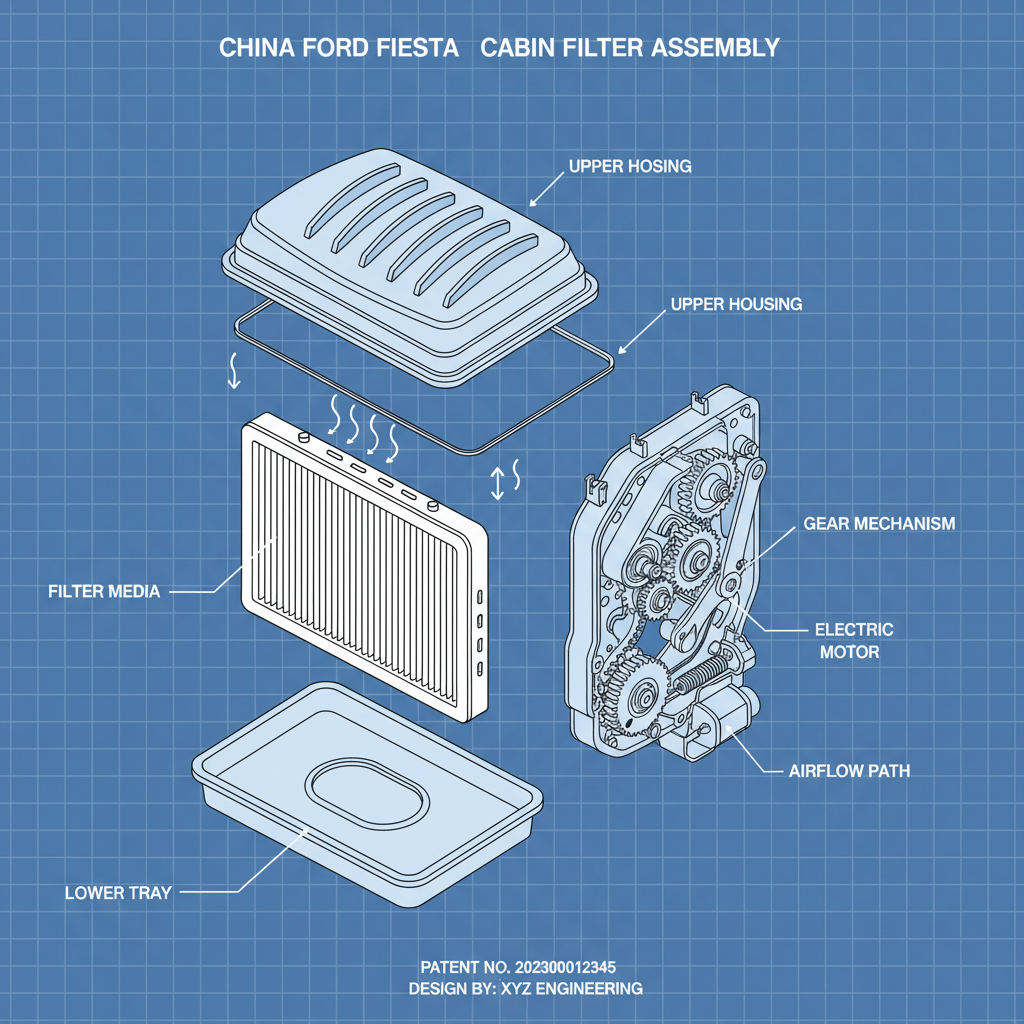 CHINA FORD FIESTA CABIN FILTER ASSEMBLY

UPPER HOSING

UPPER HOUSING

GEAR MECHANISM

FILTER MEDIA

ELECTRIC MOTOR

AIRFLOW PATH

LOWER TRAY

PATENT NO. 202300012345
DESIGN BY: XYZ ENGINEERING