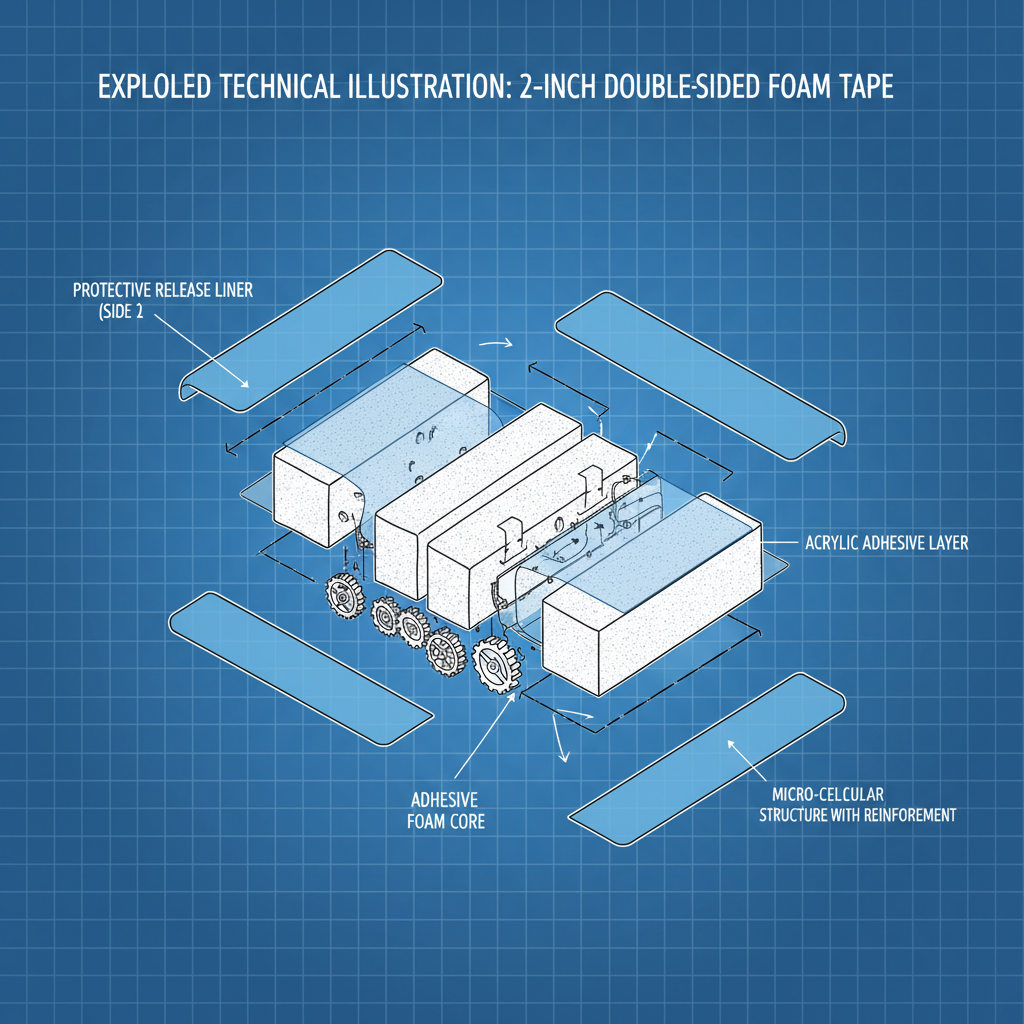 EXPLOLED TECHNICAL ILLUSTRATION: 2-INCH DOUBLE-SIDED FOAM TAPE

PROTECTIVE RELEASE LINER (SIDE 2

ACRYLIC ADHESIVE LAYER

ADHESIVE FOAM CORE

MICRO-CELCULAR STRUCTURE WITH REINFOREMENT