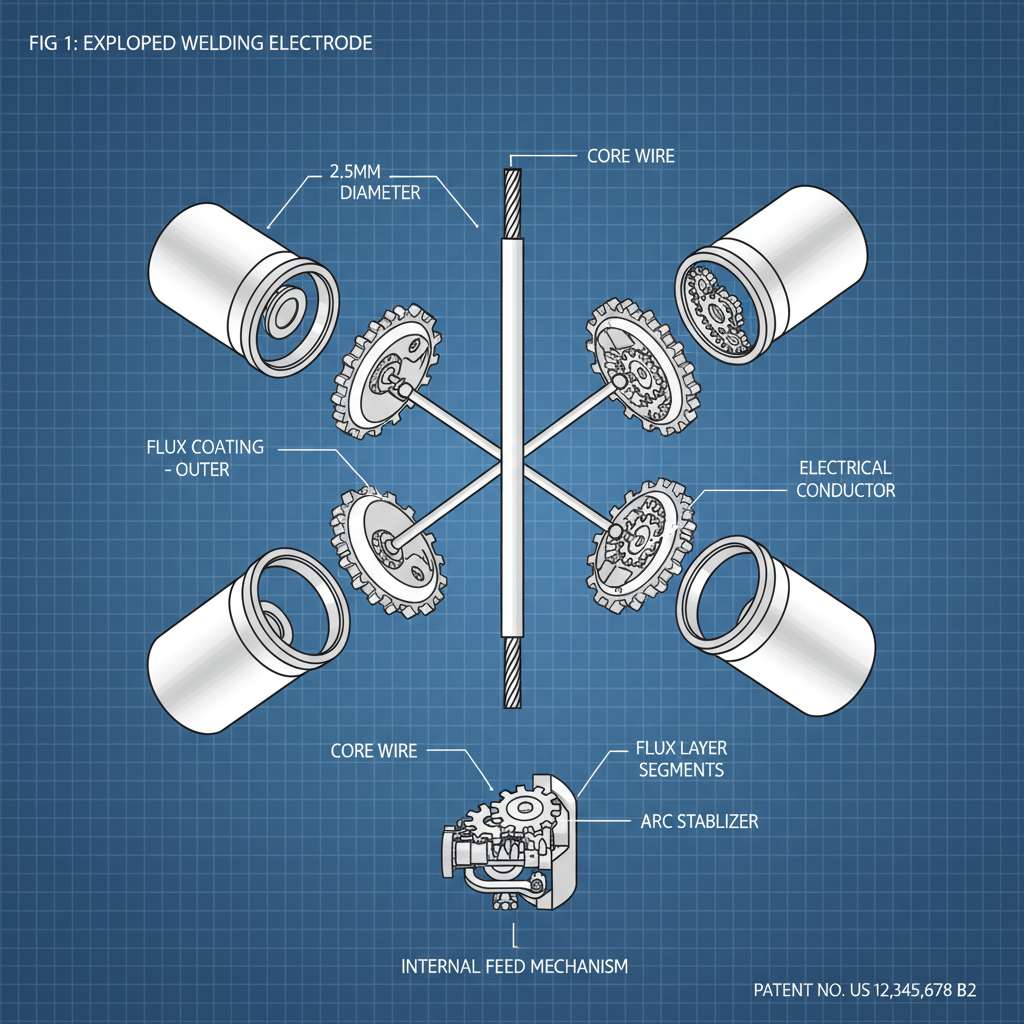 FIG 1: EXPLOPED WELDING ELECTRODE

2.5MM DIAMETER

CORE WIRE

FLUX COATING - OUTER

ELECTRICAL CONDUCTOR

CORE WIRE

FLUX LAYER SEGMENTS

ARC STABLIZER

INTERNAL FEED MECHANISM

PATENT NO. US 12,345,678 B2