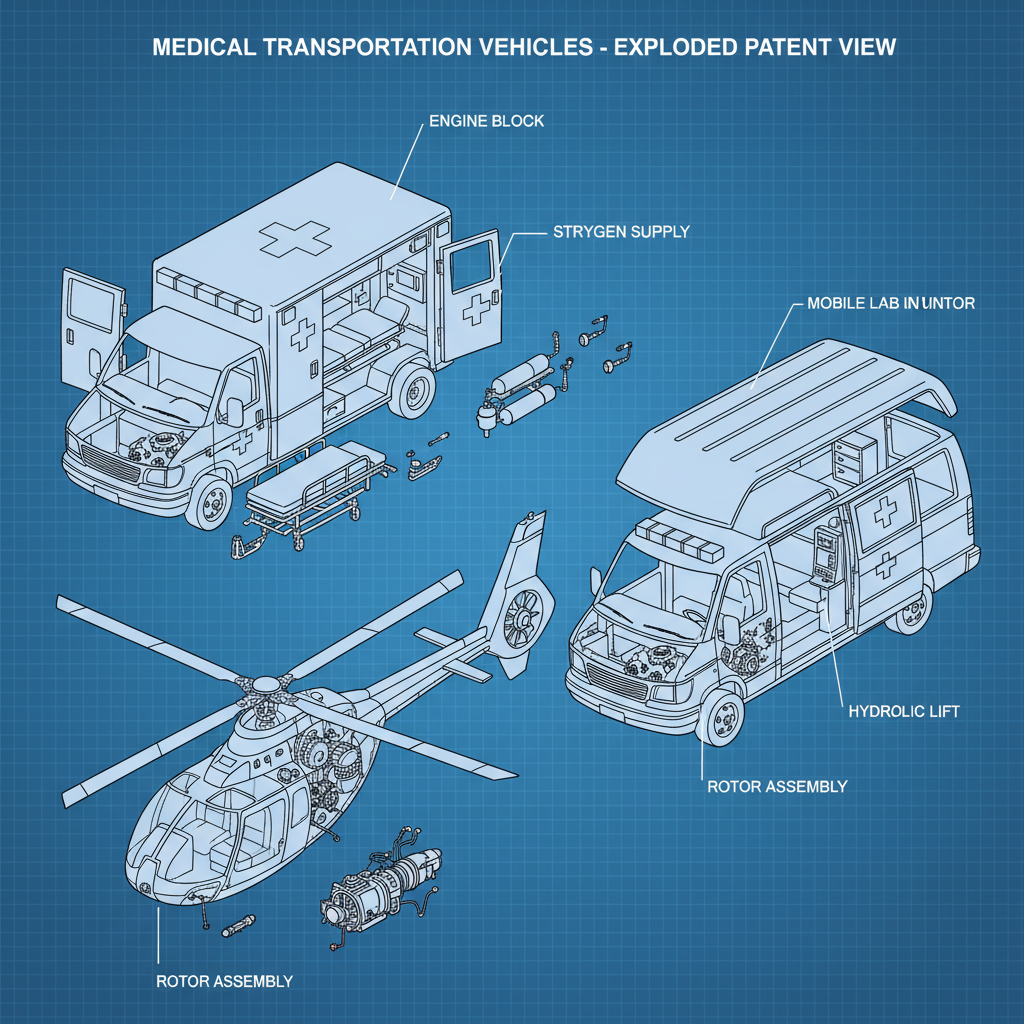 MEDICAL TRANSPORTATION VEHICLES - EXPLODED PATENT VIEW

ENGINE BLOCK

STRYGEN SUPPLY

MOBILE LAB IN UNTOR

HYDROLIC LIFT

ROTOR ASSEMBLY

ROTOR ASSEMBLY