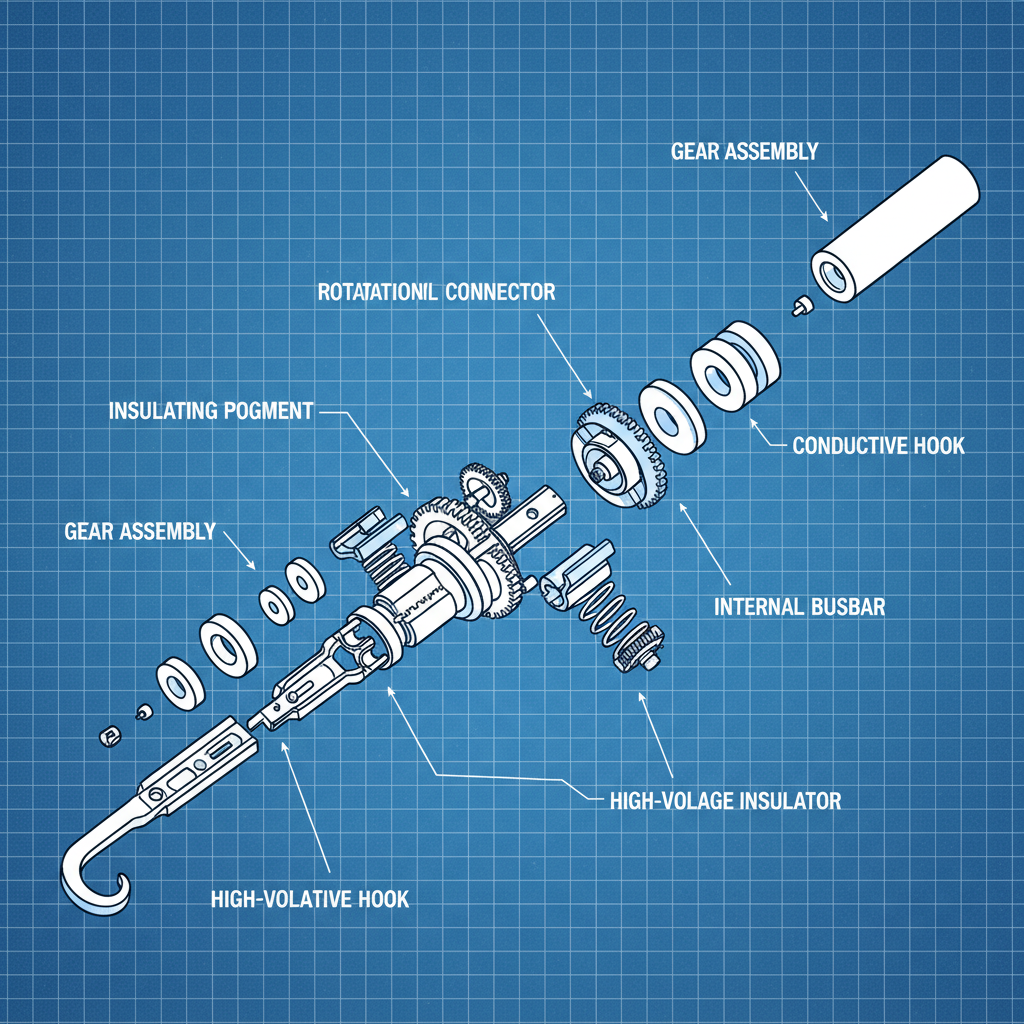 GEAR ASSEMBLY

ROTATATIONIL CONNECTOR

INSULATING POGMENT

CONDUCTIVE HOOK

GEAR ASSEMBLY

INTERNAL BUSBAR

HIGH-VOLAGE INSULATOR

HIGH-VOLATIVE HOOK