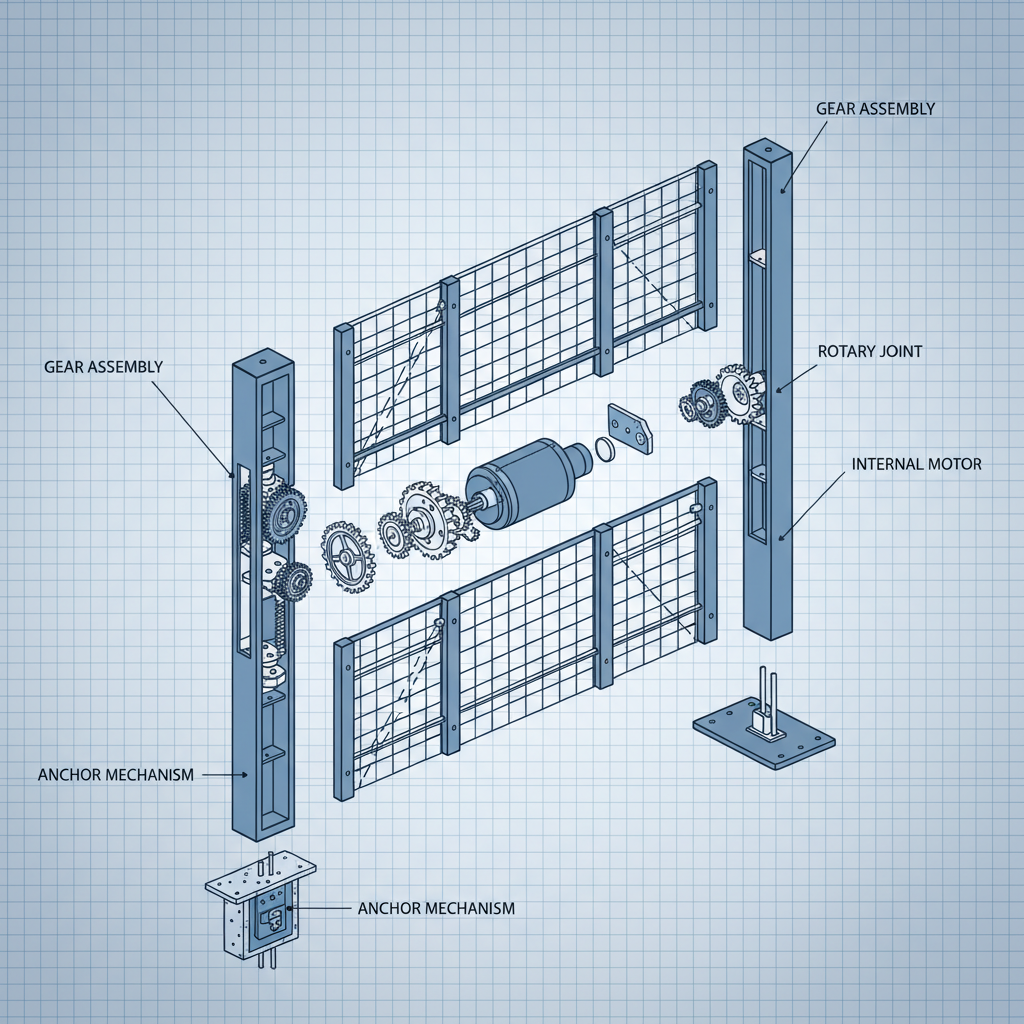 GEAR ASSEMBLY

GEAR ASSEMBLY

ROTARY JOINT

INTERNAL MOTOR

ANCHOR MECHANISM

ANCHOR MECHANISM