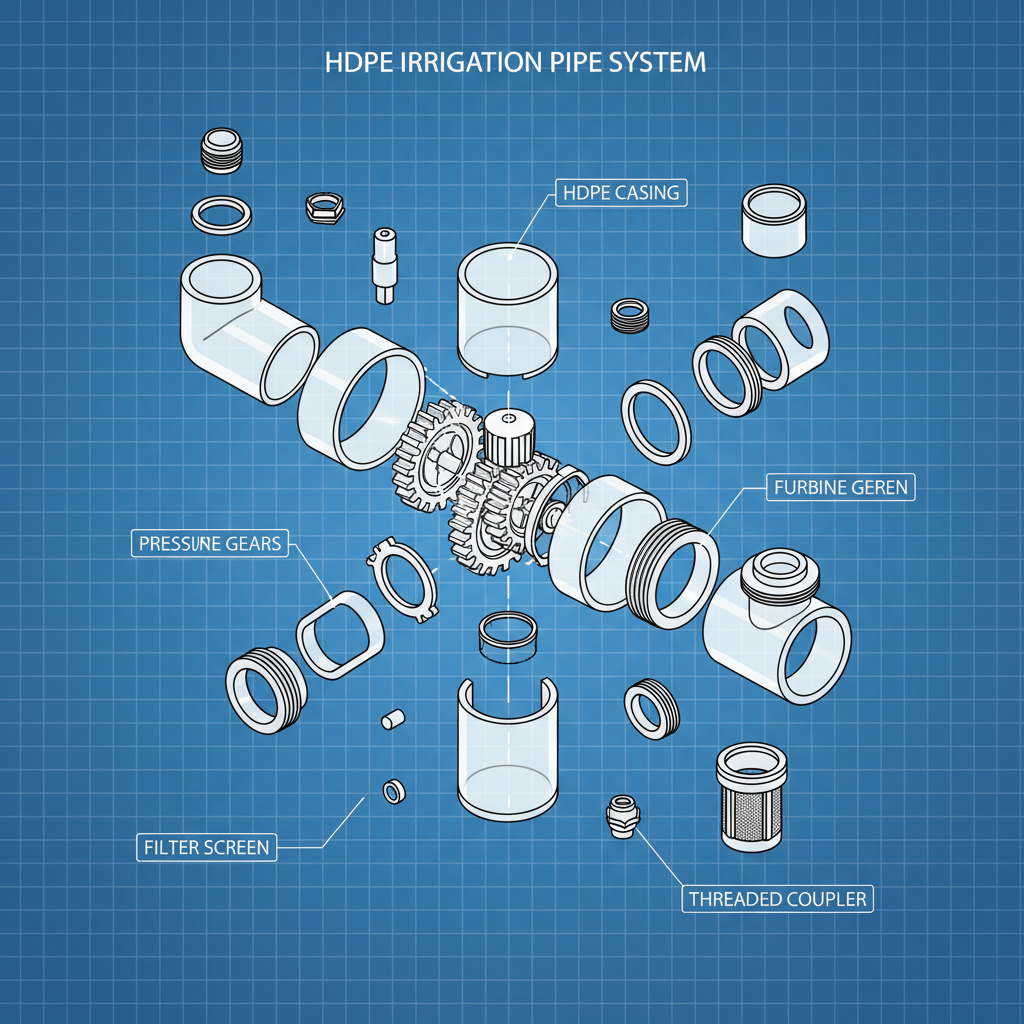 HDPE IRRIGATION PIPE SYSTEM

HDPE CASING

FURBINE GEREN

PRESSUNE GEARS

FILTER SCREEN

THREADED COUPLER