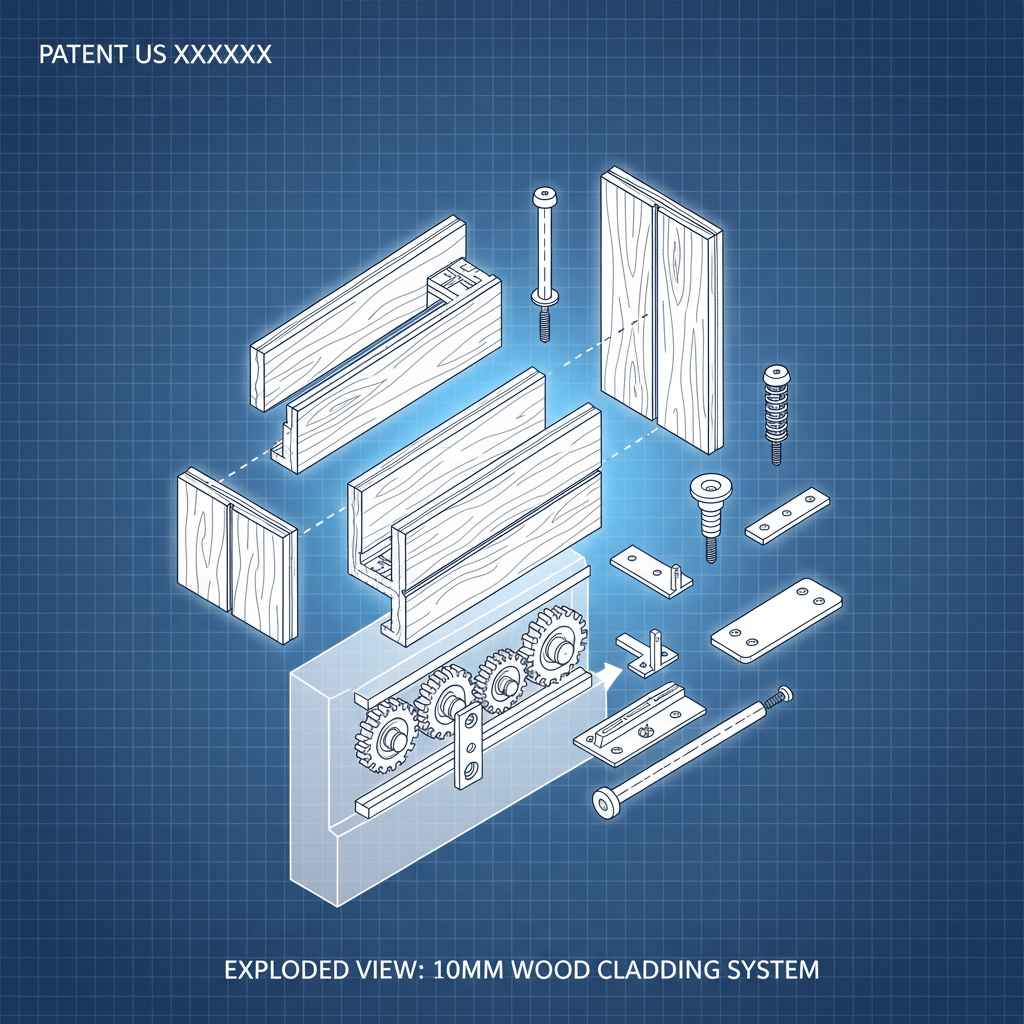 PATENT US XXXXXX

EXPLODED VIEW: 10MM WOOD CLADDING SYSTEM