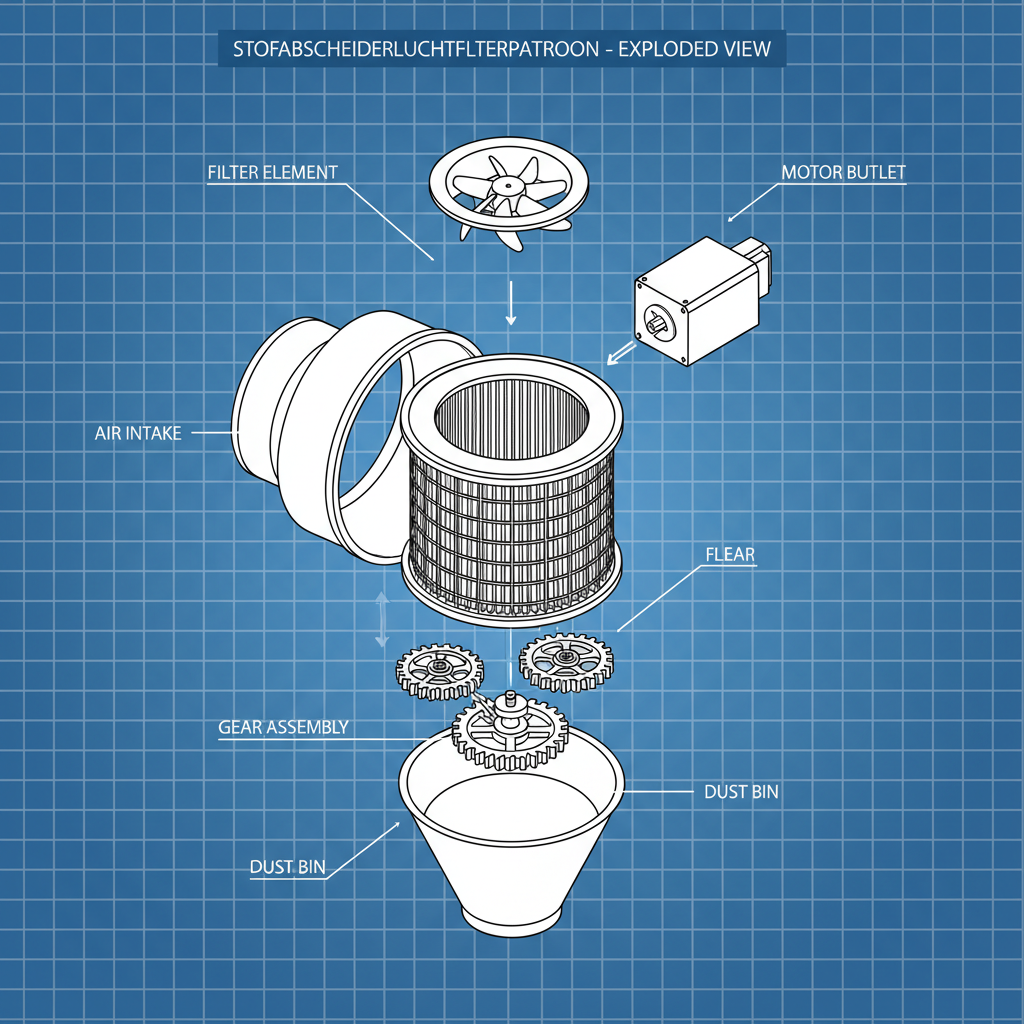 STOFABSCHEIDERLUCHTFLTERPATROON - EXPLODED VIEW

FILTER ELEMENT

MOTOR BUTLET

AIR INTAKE

FLEAR

GEAR ASSEMBLY

DUST BIN

DUST BIN