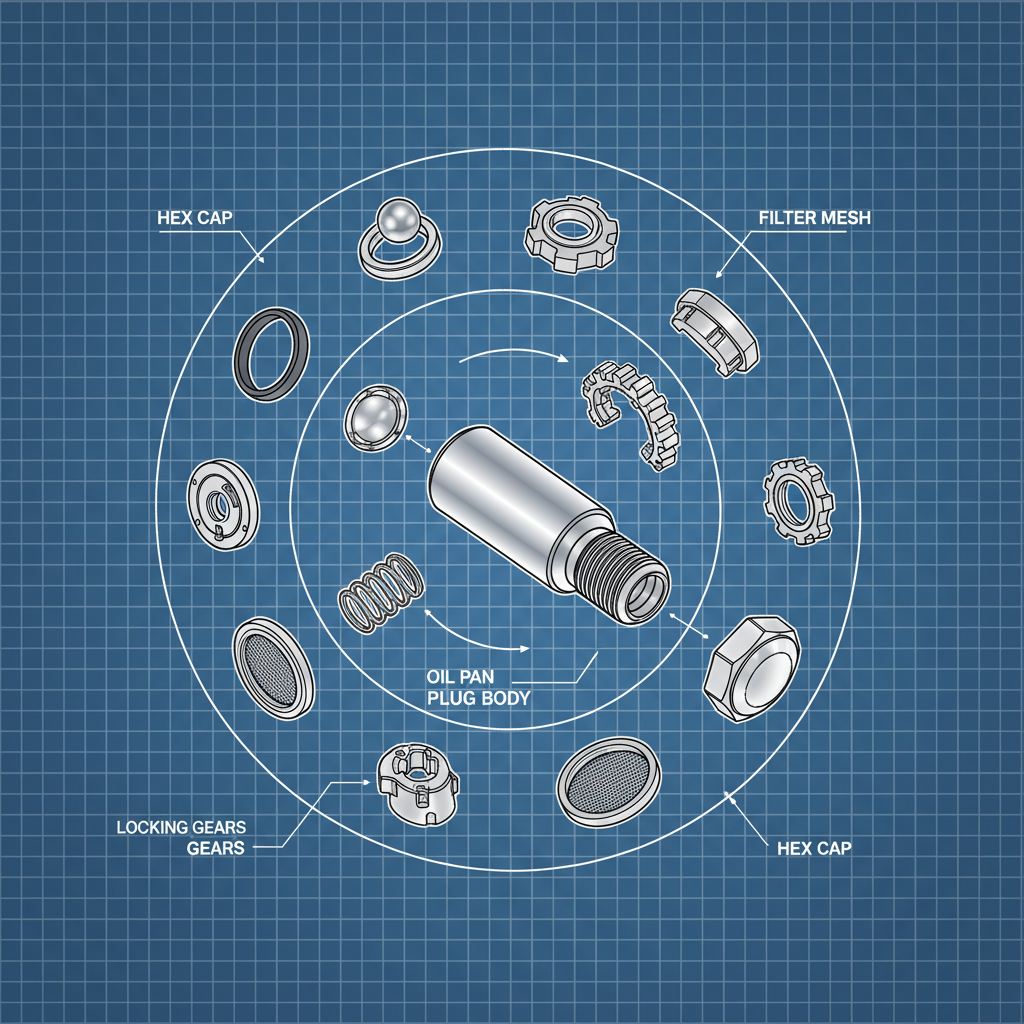 HEX CAP

FILTER MESH

OIL PAN
PLUG BODY

LOCKING GEARS
GEARS

HEX CAP