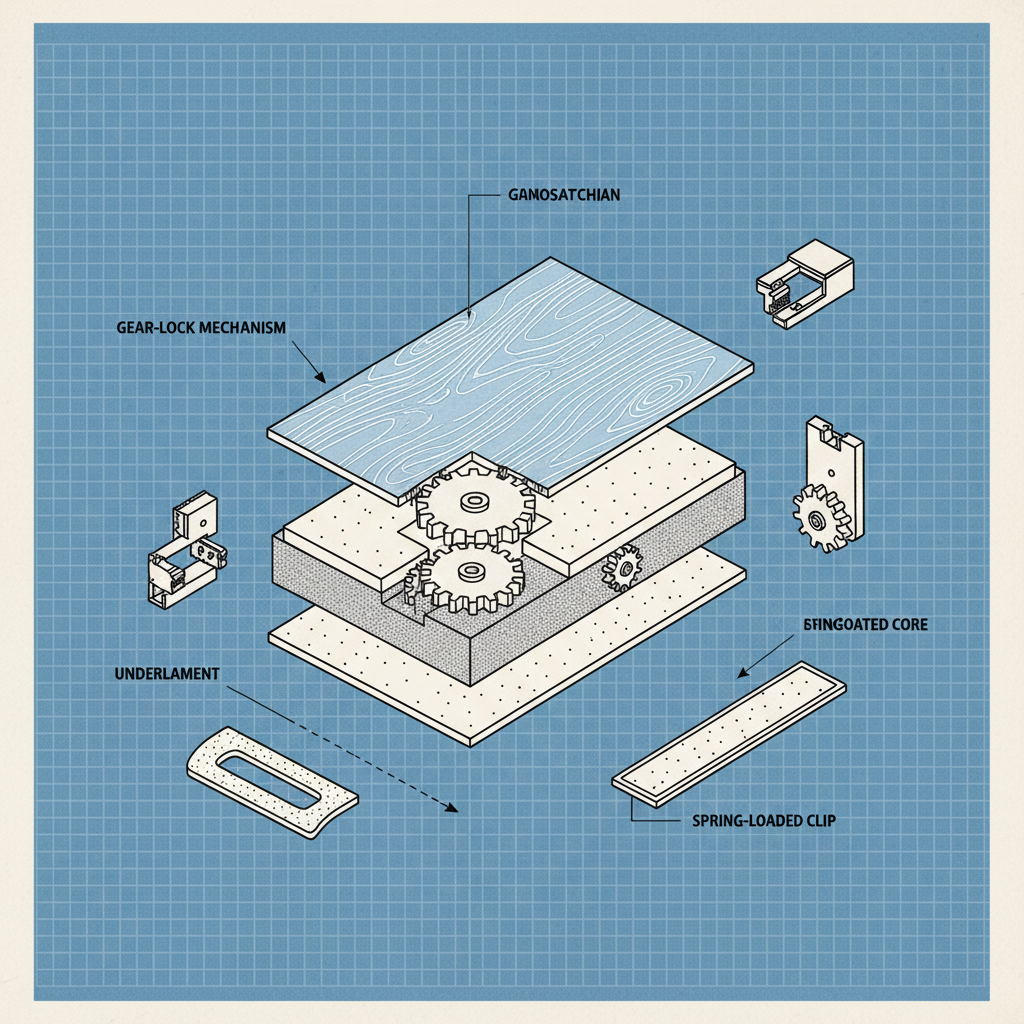 GANOSATCHIAN

GEAR-LOCK MECHANISM

BFINGOATED CORE

UNDERLAMENT

SPRING-LOADED CLIP