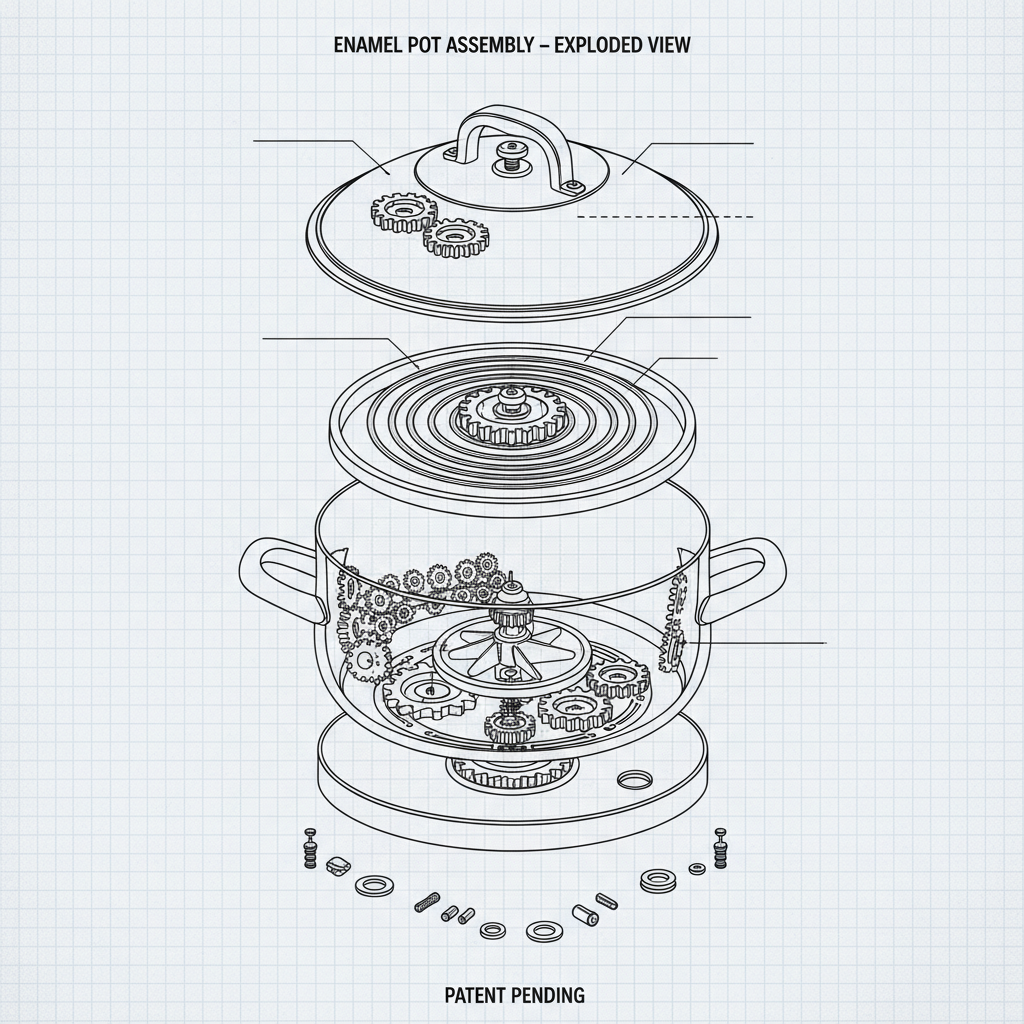 ENAMEL POT ASSEMBLY – EXPLODED VIEW

PATENT PENDING