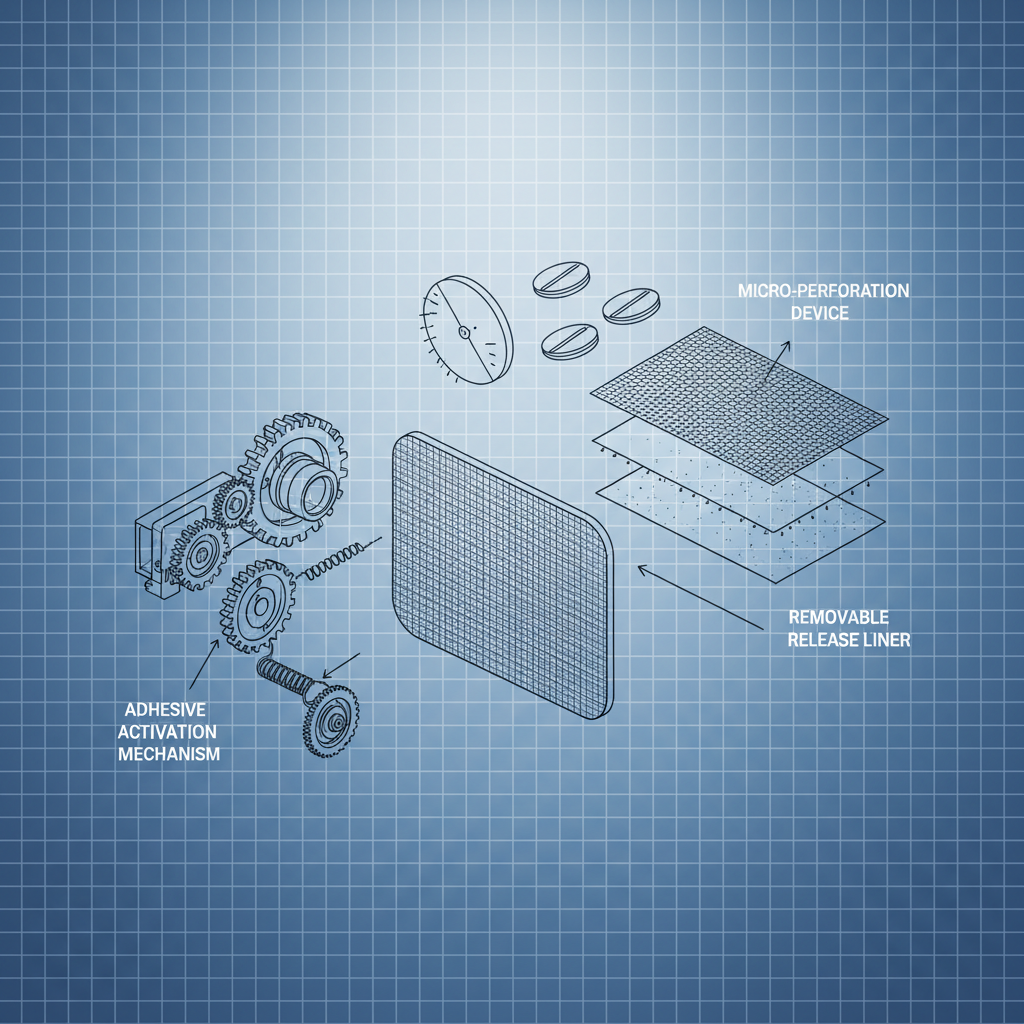 MICRO-PERFORATION DEVICE

REMOVABLE RELEASE LINER

ADHESIVE ACTIVATION MECHANISM