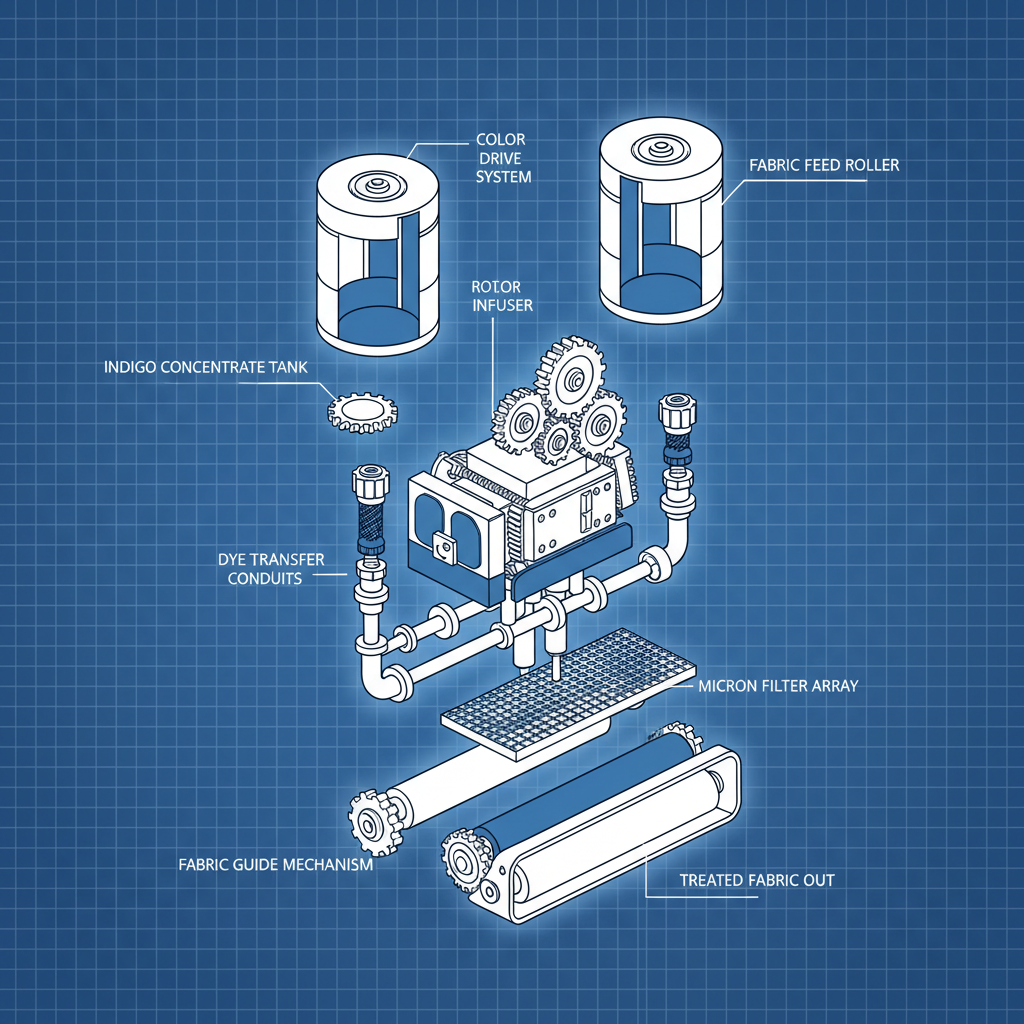 COLOR DRIVE SYSTEM

FABRIC FEED ROLLER

ROTOR INFUSER

INDIGO CONCENTRATE TANK

DYE TRANSFER CONDUITS

MICRON FILTER ARRAY

FABRIC GUIDE MECHANISM

TREATED FABRIC OUT